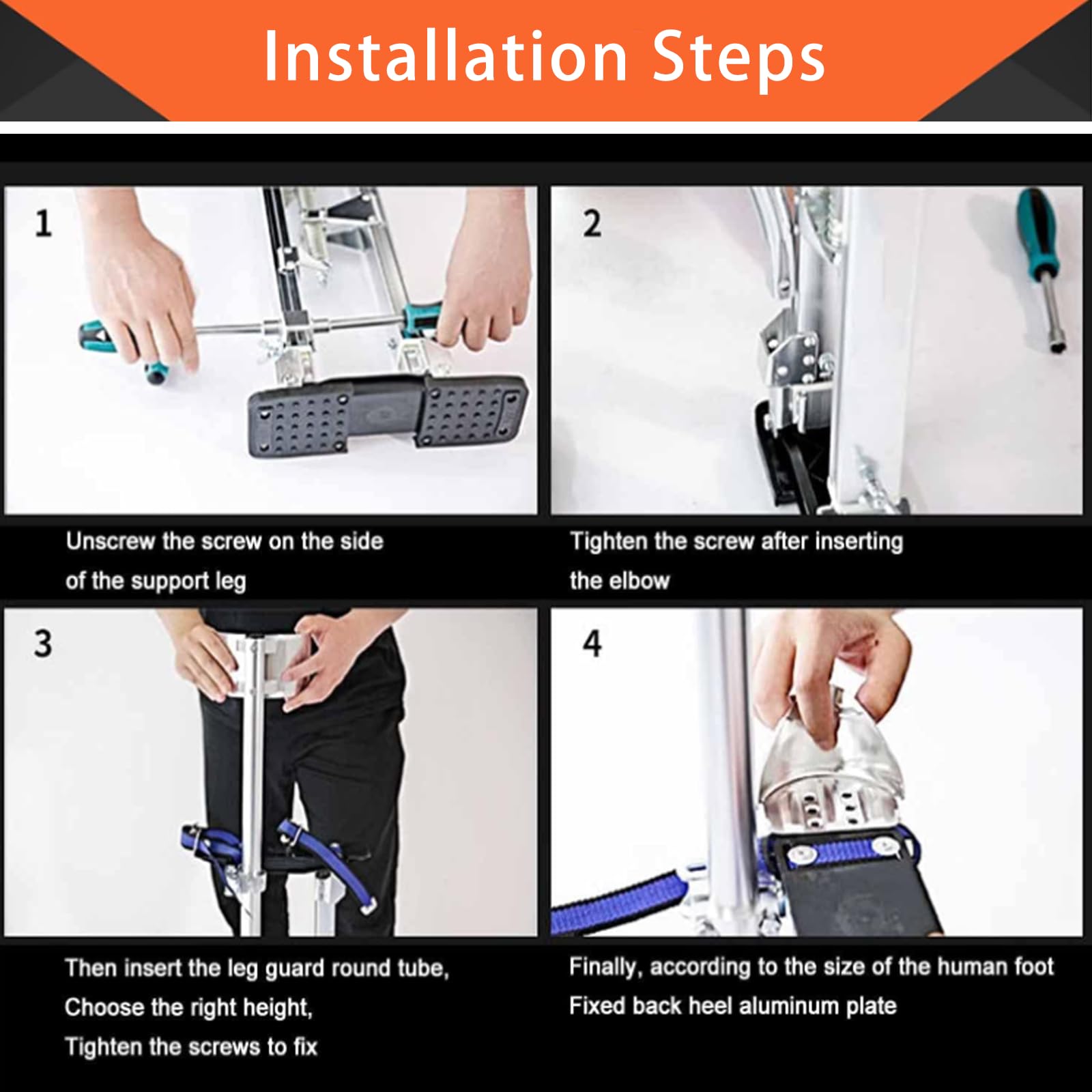 Installation Steps

1

Unscrew the screw on the side of the support leg

2

Tighten the screw after inserting the elbow

3

Then insert the leg guard round tube,
Choose the right height,
Tighten the screws to fix

4

Finally, according to the size of the human foot
Fixed back heel aluminum plate