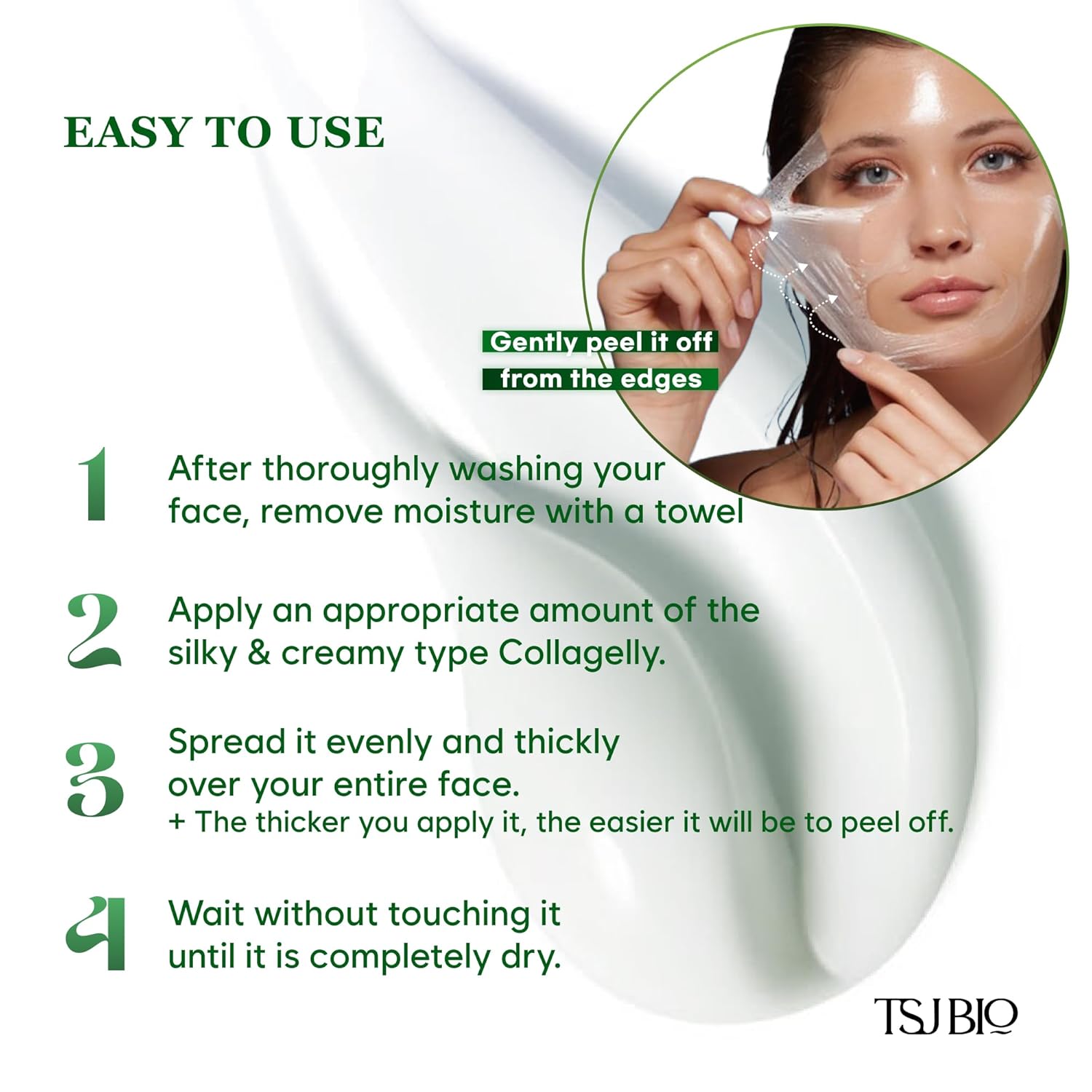 EASY TO USE

Gently peel it off from the edges

1 After thoroughly washing your face, remove moisture with a towel

2 Apply an appropriate amount of the silky & creamy type Collagelly.

3 Spread it evenly and thickly over your entire face.
+ The thicker you apply it, the easier it will be to peel off.

4 Wait without touching it until it is completely dry.

TSJ BIO