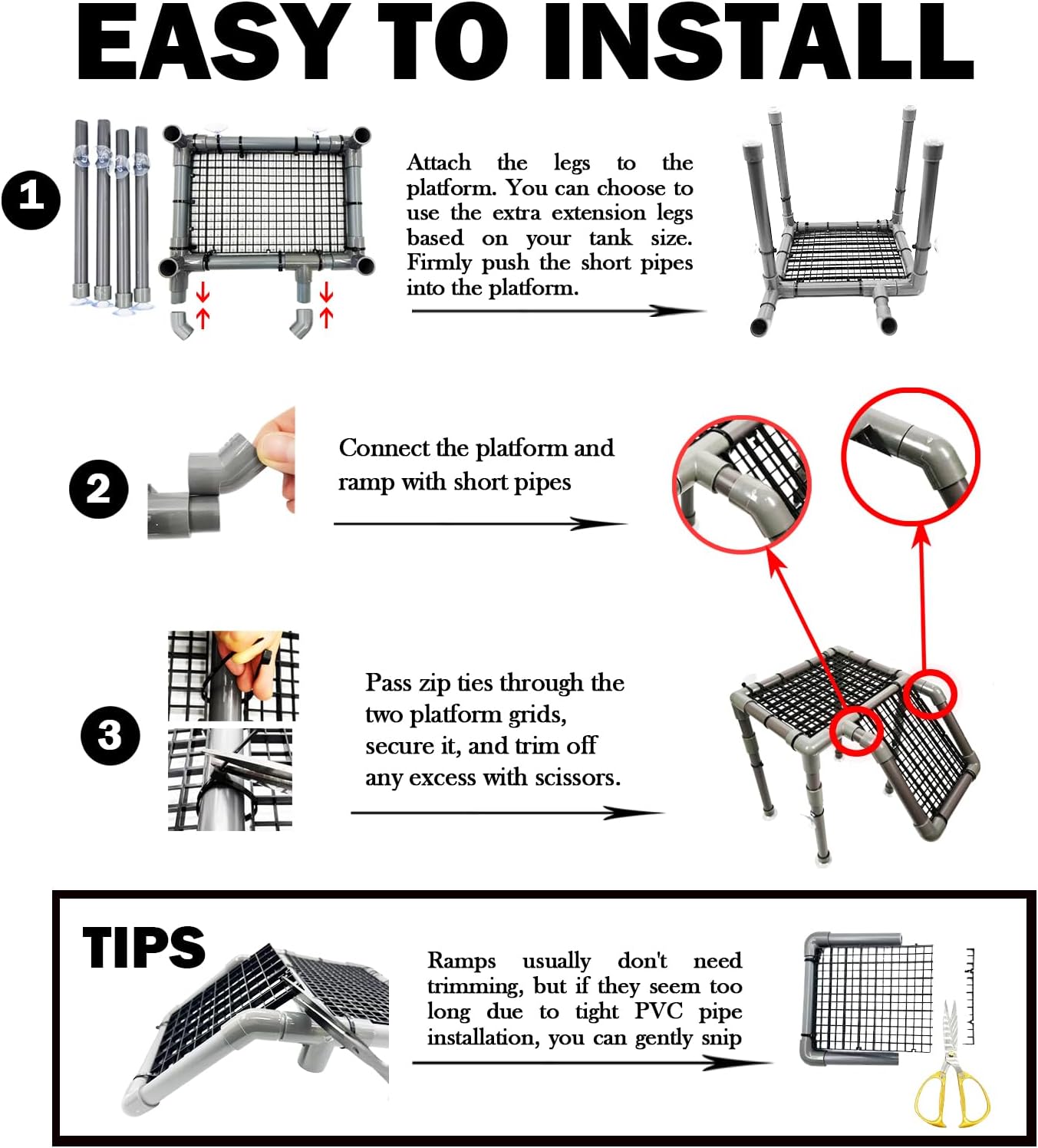 EASY TO INSTALL

1

Attach the legs to the platform. You can choose to use the extra extension legs based on your tank size. Firmly push the short pipes into the platform.

2

Connect the platform and ramp with short pipes

3

Pass zip ties through the two platform grids, secure it, and trim off any excess with scissors.

TIPS

Ramps usually don't need trimming, but if they seem too long due to tight PVC pipe installation, you can gently snip