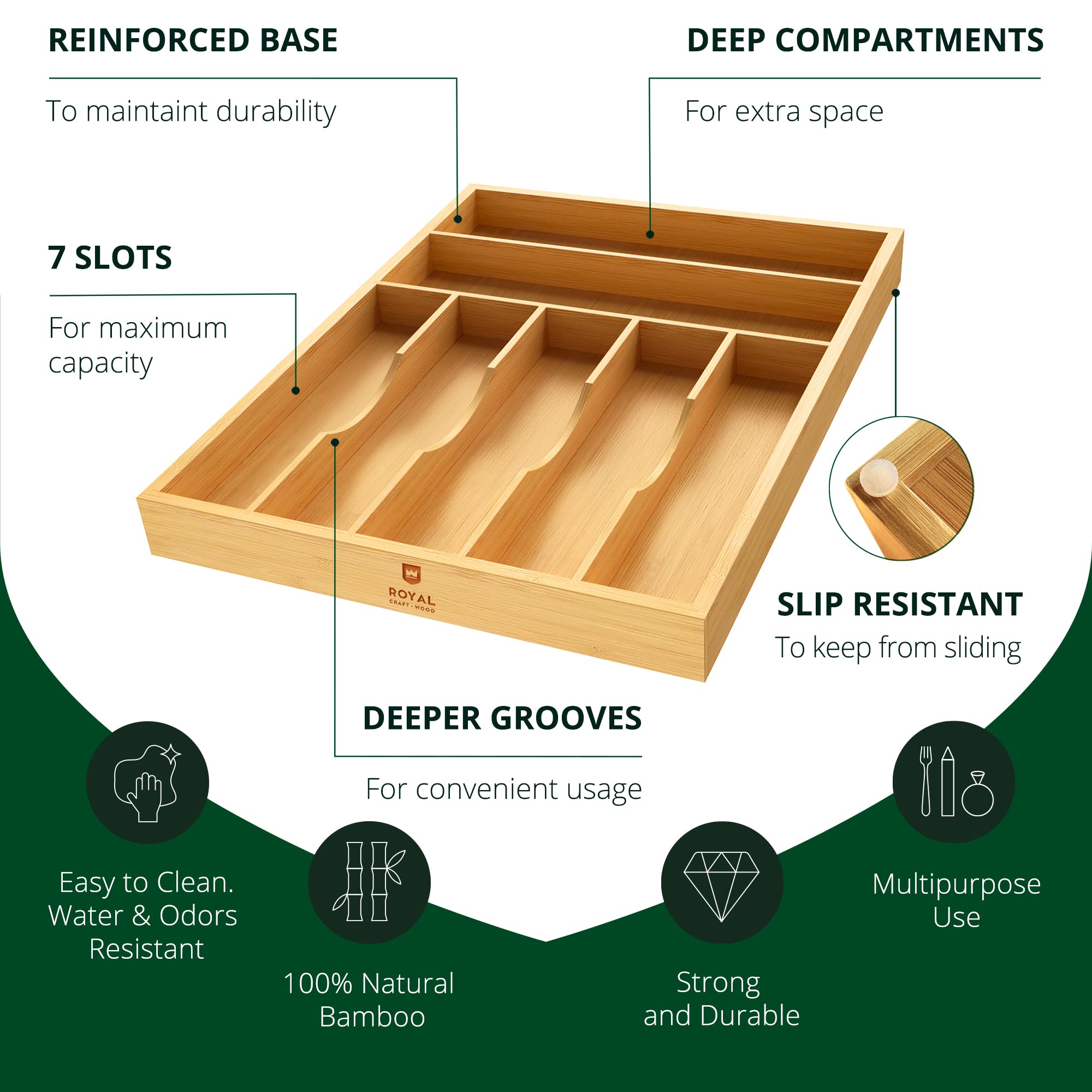 REINFORCED BASE

To maintaint durability

DEEP COMPARTMENTS

For extra space

7 SLOTS

For maximum capacity

ROYAL
CRAFT • WOOD

SLIP RESISTANT

To keep from sliding

DEEPER GROOVES

For convenient usage

Easy to Clean. Water & Odors Resistant

100% Natural Bamboo

Strong and Durable

Multipurpose Use