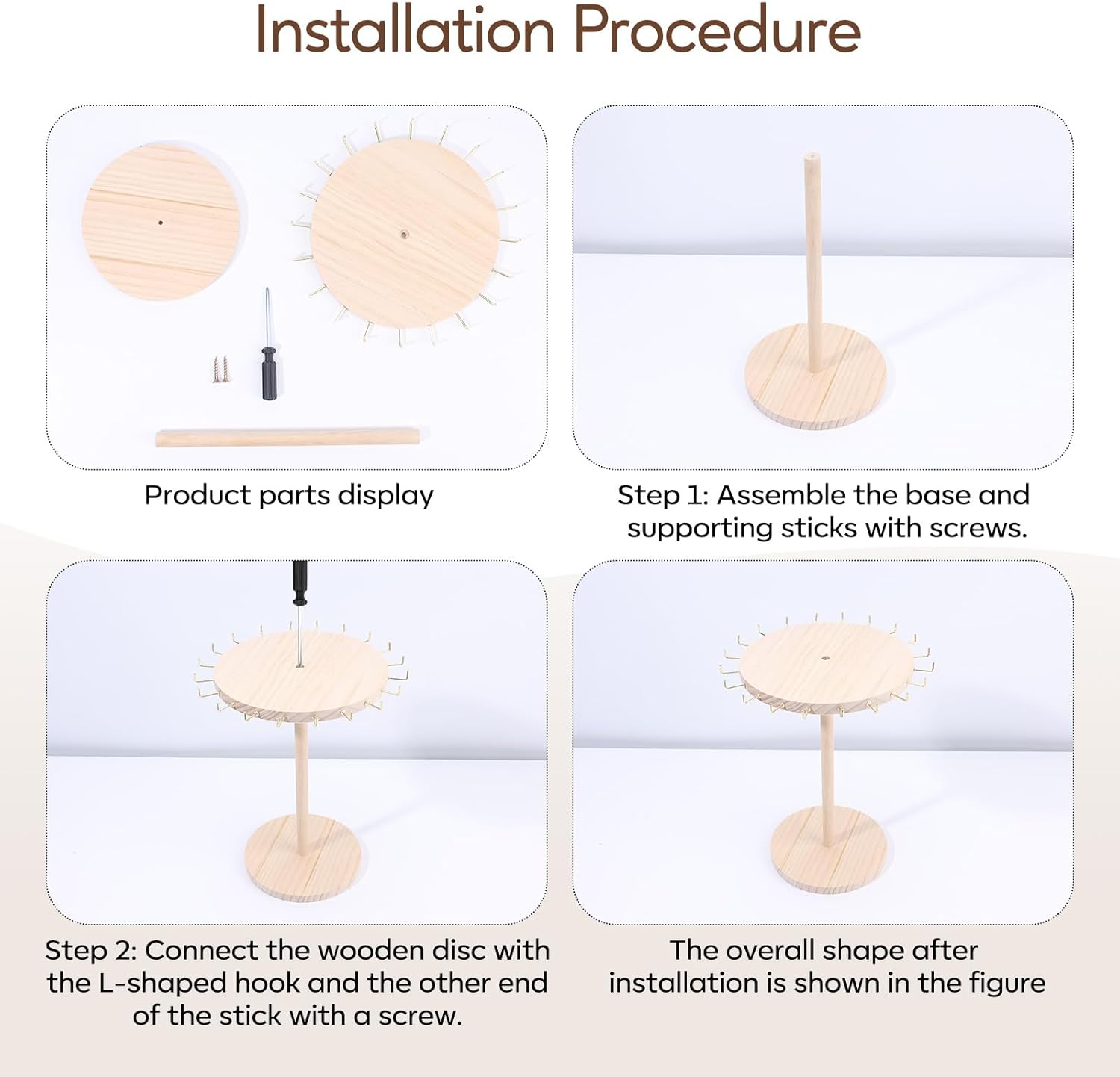 Installation Procedure

Product parts display

Step 1: Assemble the base and supporting sticks with screws.

Step 2: Connect the wooden disc with the L-shaped hook and the other end of the stick with a screw.

The overall shape after installation is shown in the figure