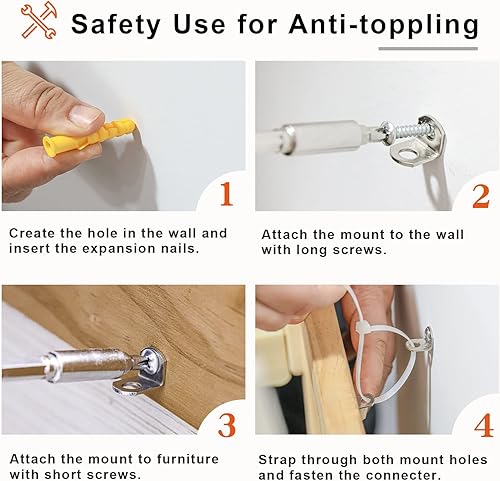 Safety Use for Anti-toppling

1

Create the hole in the wall and insert the expansion nails.

2

Attach the mount to the wall with long screws.

3

Attach the mount to furniture with short screws.

4

Strap through both mount holes and fasten the connecter.