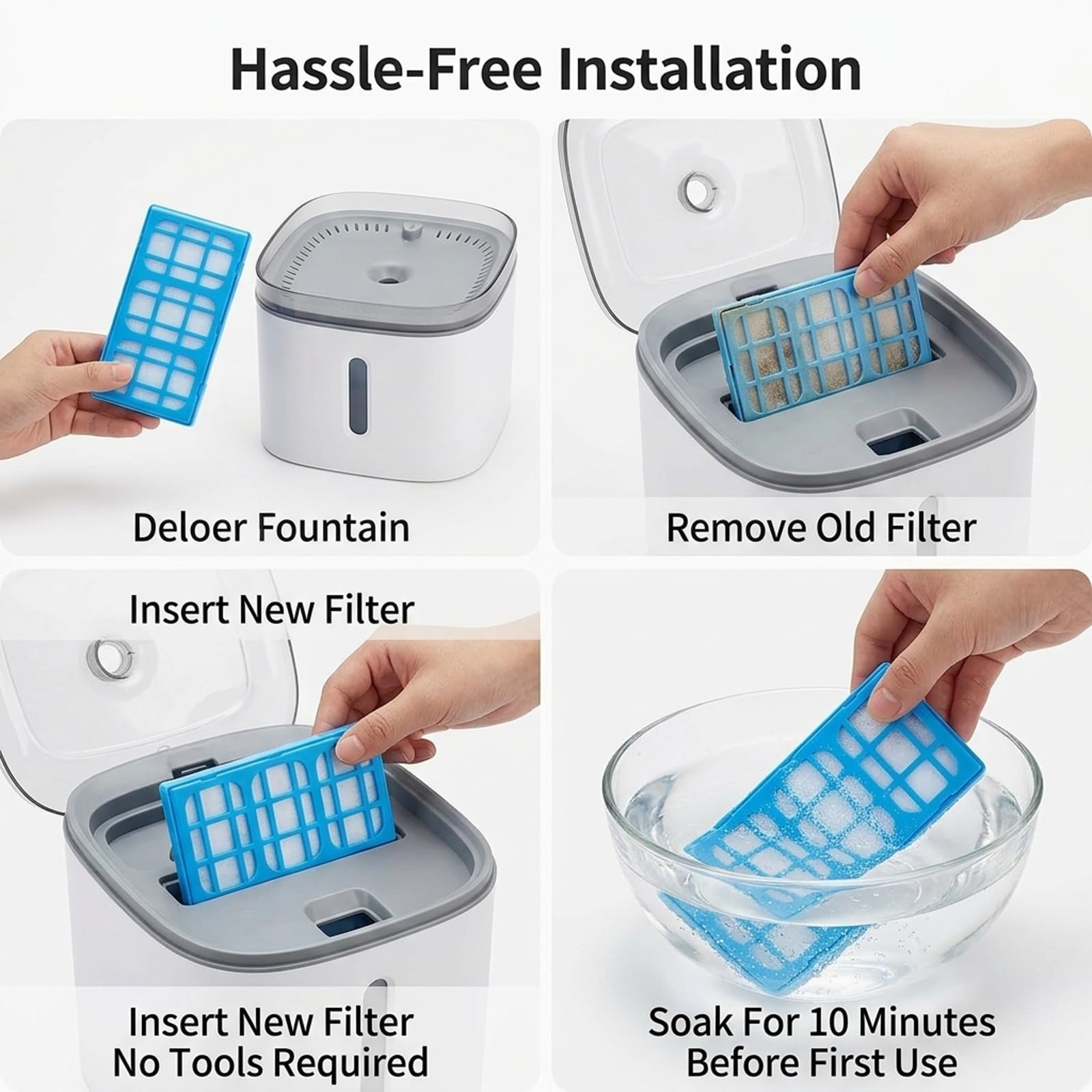 Hassle-Free Installation

Deloer Fountain

Remove Old Filter

Insert New Filter

Insert New Filter
No Tools Required

Soak For 10 Minutes
Before First Use