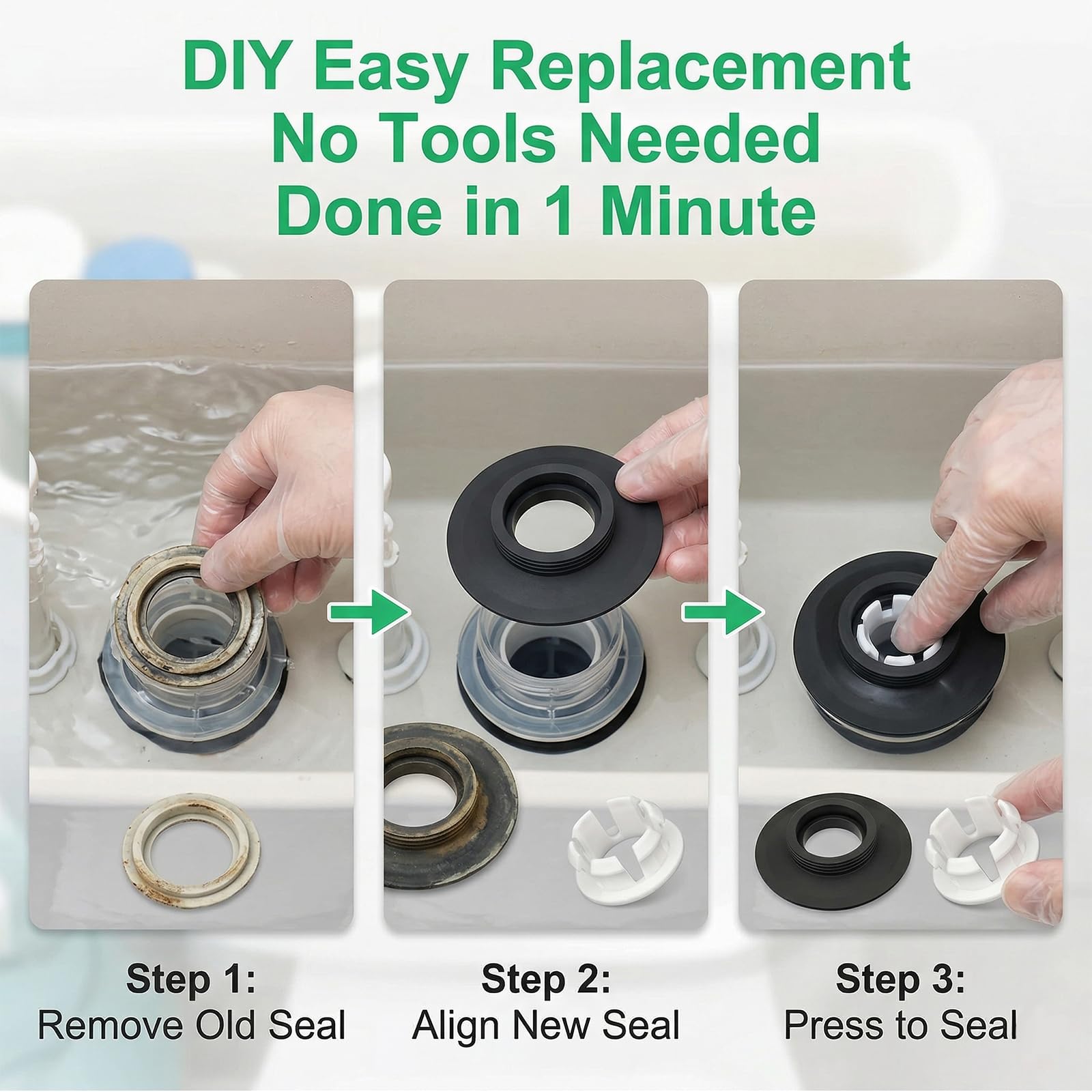 DIY Easy Replacement
No Tools Needed
Done in 1 Minute

Step 1:
Remove Old Seal

Step 2:
Align New Seal

Step 3:
Press to Seal