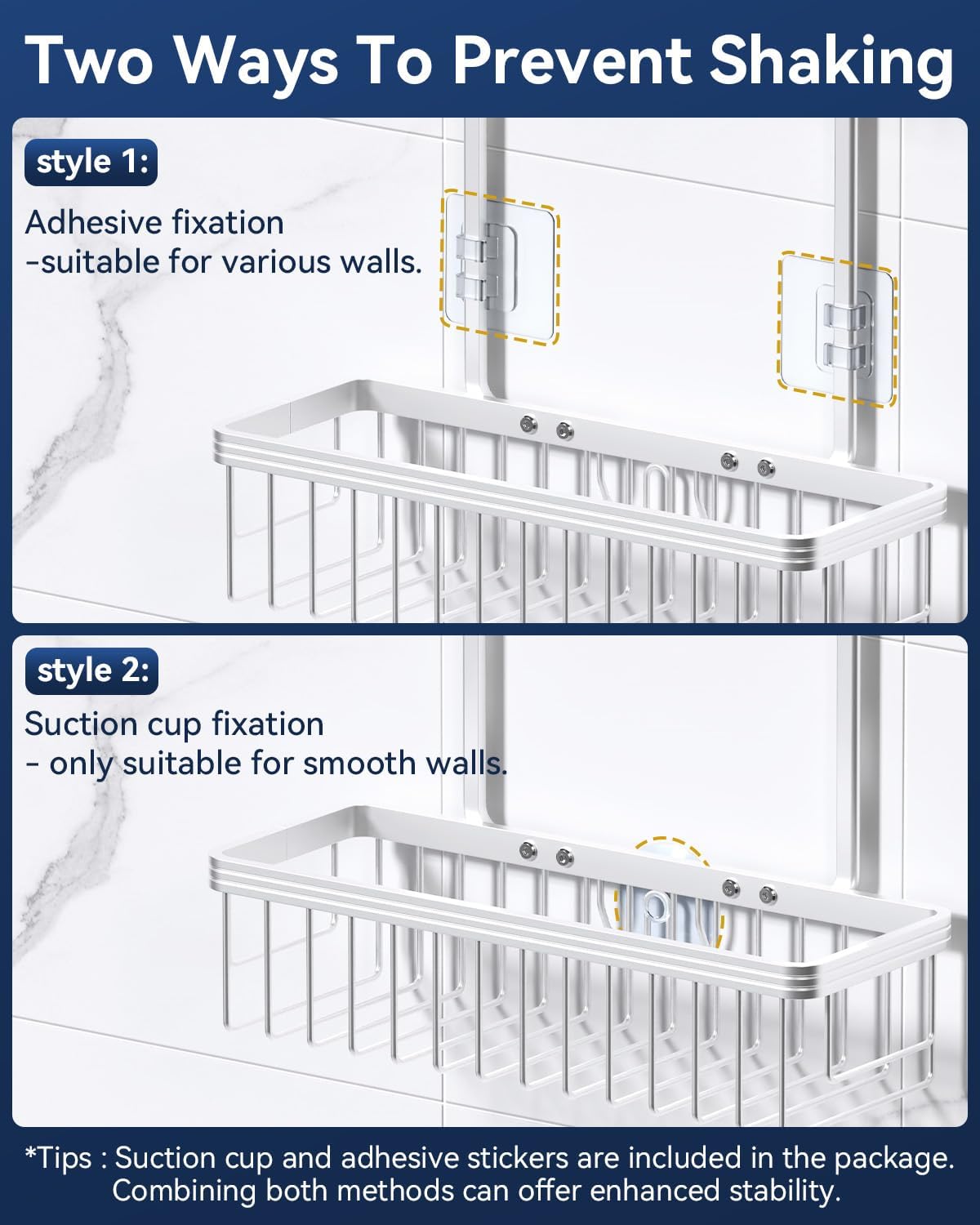 Two Ways To Prevent Shaking

style 1:

Adhesive fixation
-suitable for various walls.

style 2:

Suction cup fixation
- only suitable for smooth walls.

*Tips : Suction cup and adhesive stickers are included in the package. Combining both methods can offer enhanced stability.