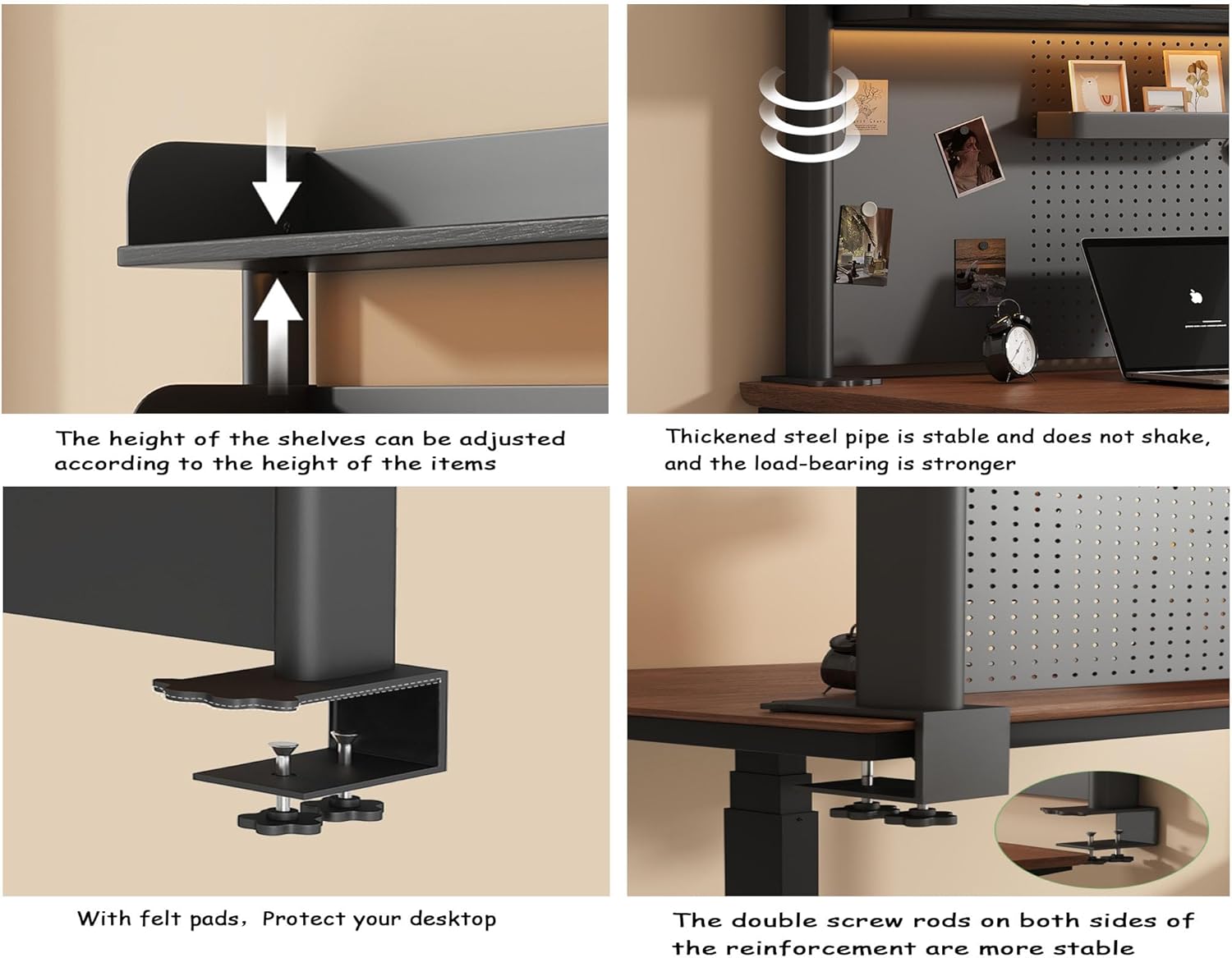 The height of the shelves can be adjusted according to the height of the items

Thickened steel pipe is stable and does not shake, and the load-bearing is stronger

With felt pads, Protect your desktop

The double screw rods on both sides of the reinforcement are more stable