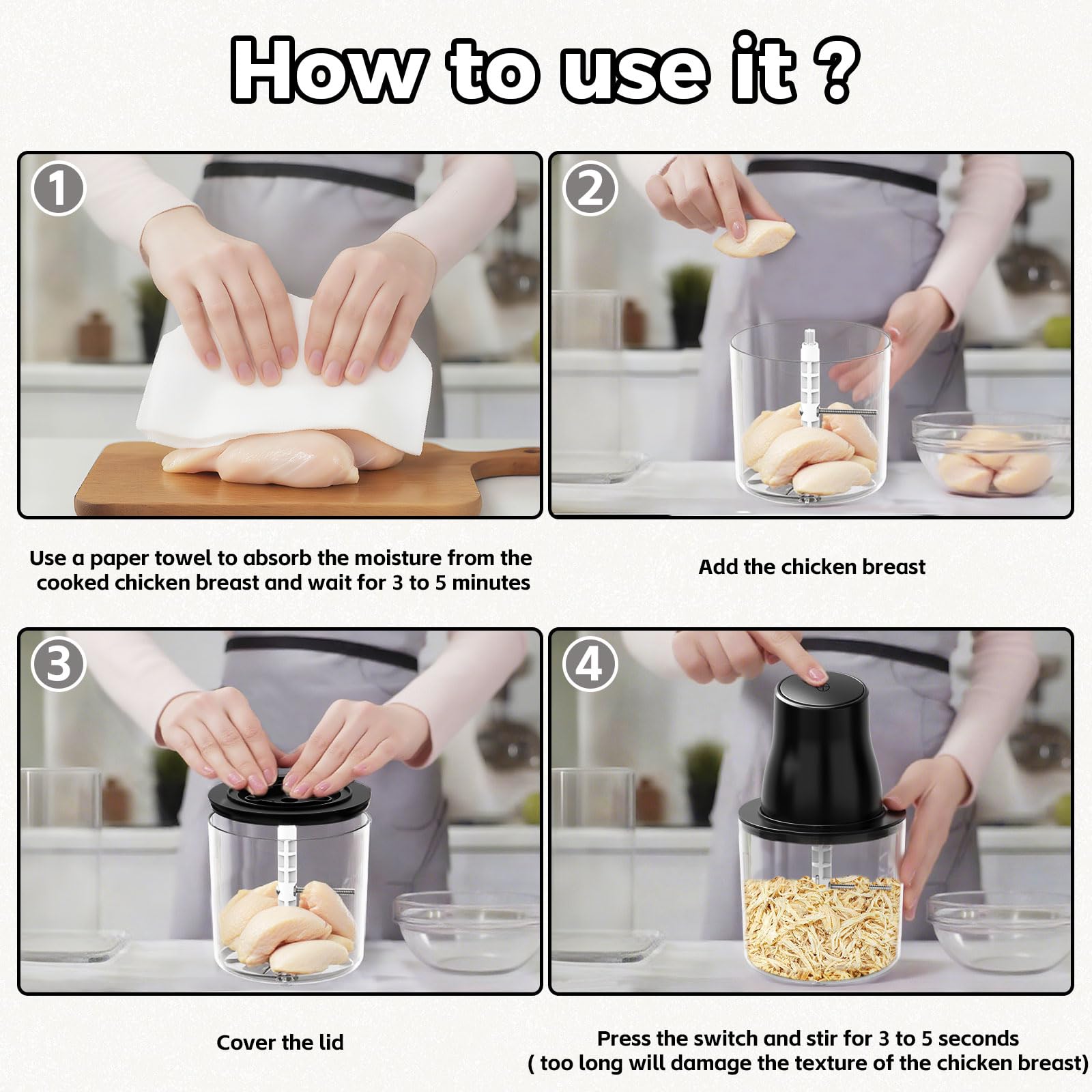 How to use it ?

1

Use a paper towel to absorb the moisture from the cooked chicken breast and wait for 3 to 5 minutes

2

Add the chicken breast

3

Cover the lid

4

Press the switch and stir for 3 to 5 seconds ( too long will damage the texture of the chicken breast)