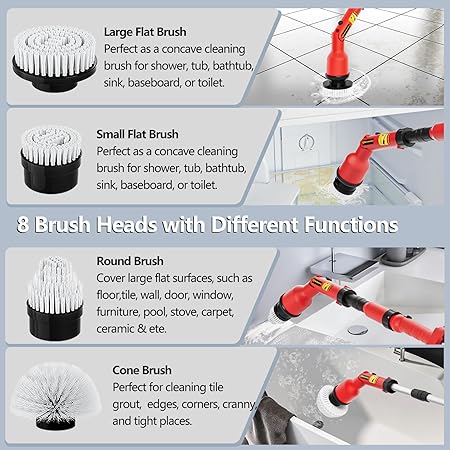 Large Flat Brush
Perfect as a concave cleaning brush for shower, tub, bathtub, sink, baseboard, or toilet.

Small Flat Brush
Perfect as a concave cleaning brush for shower, tub, bathtub, sink, baseboard, or toilet.

8 Brush Heads with Different Functions

Round Brush
Cover large flat surfaces, such as floor,tile, wall, door, window, furniture, pool, stove, carpet, ceramic & ete.

Cone Brush
Perfect for cleaning tile grout, edges, corners, cranny and tight places.