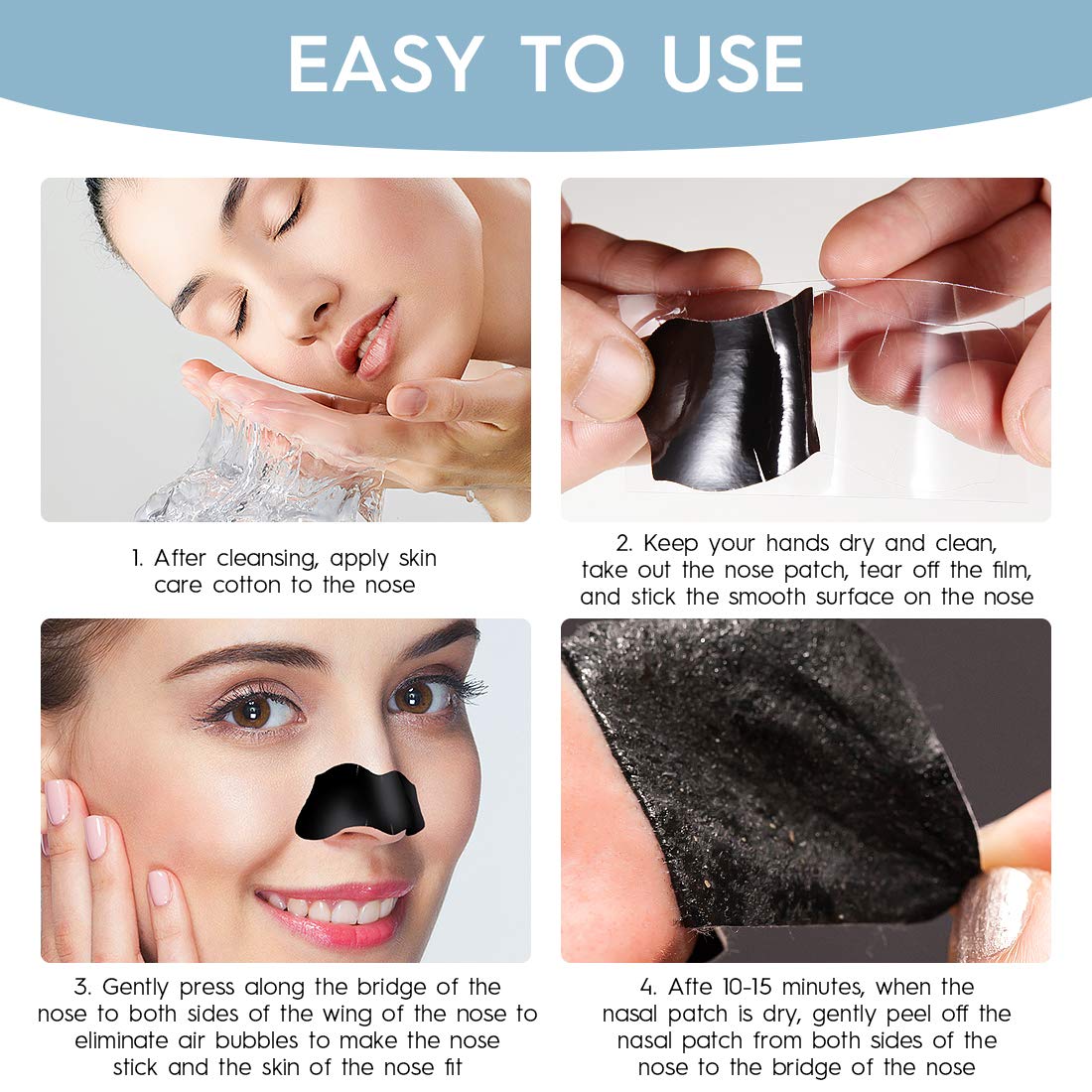 EASY TO USE

1. After cleansing, apply skin care cotton to the nose

2. Keep your hands dry and clean, take out the nose patch, tear off the film, and stick the smooth surface on the nose

3. Gently press along the bridge of the nose to both sides of the wing of the nose to eliminate air bubbles to make the nose stick and the skin of the nose fit

4. Afte 10-15 minutes, when the nasal patch is dry, gently peel off the nasal patch from both sides of the nose to the bridge of the nose