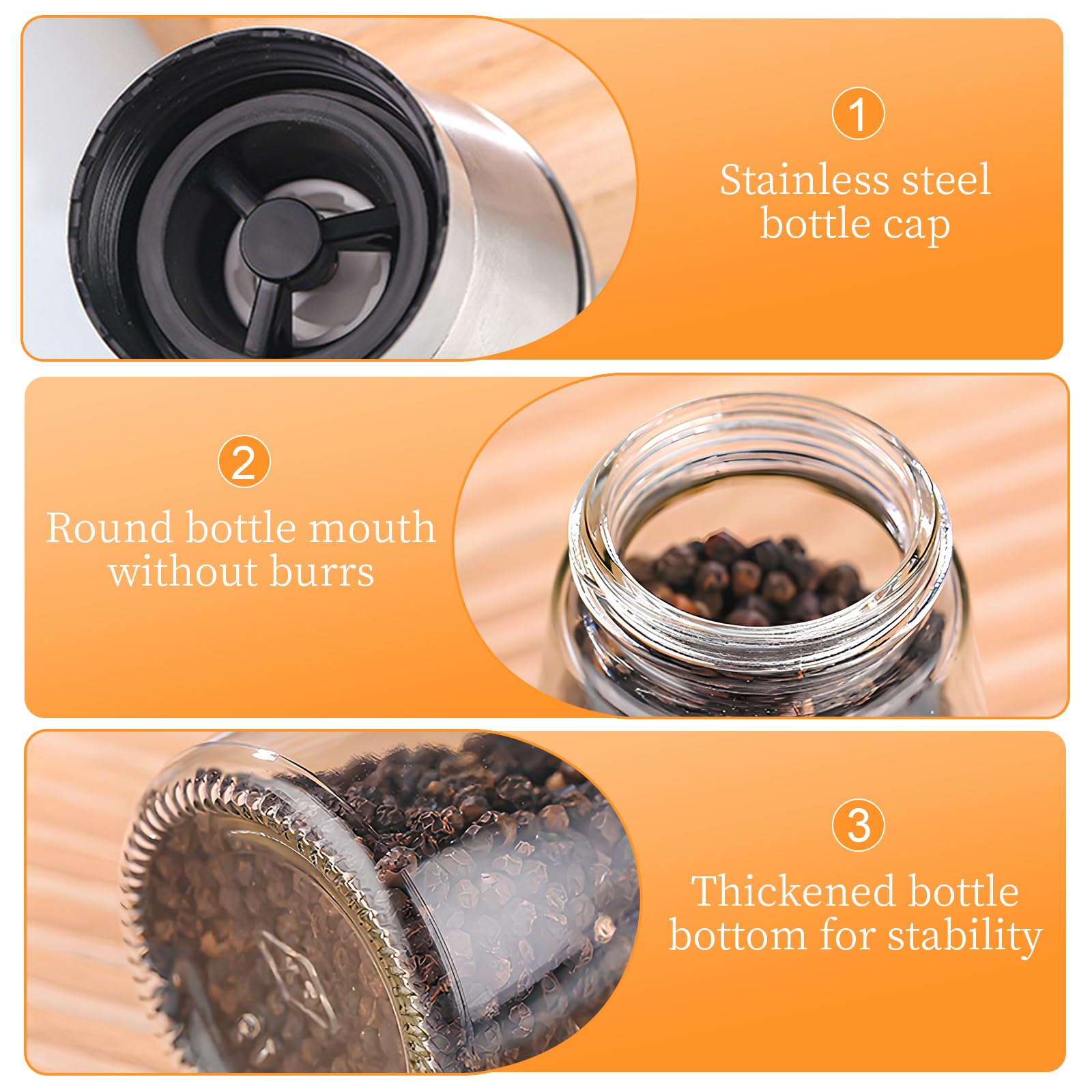 1
Stainless steel bottle cap

2
Round bottle mouth without burrs

3
Thickened bottle bottom for stability