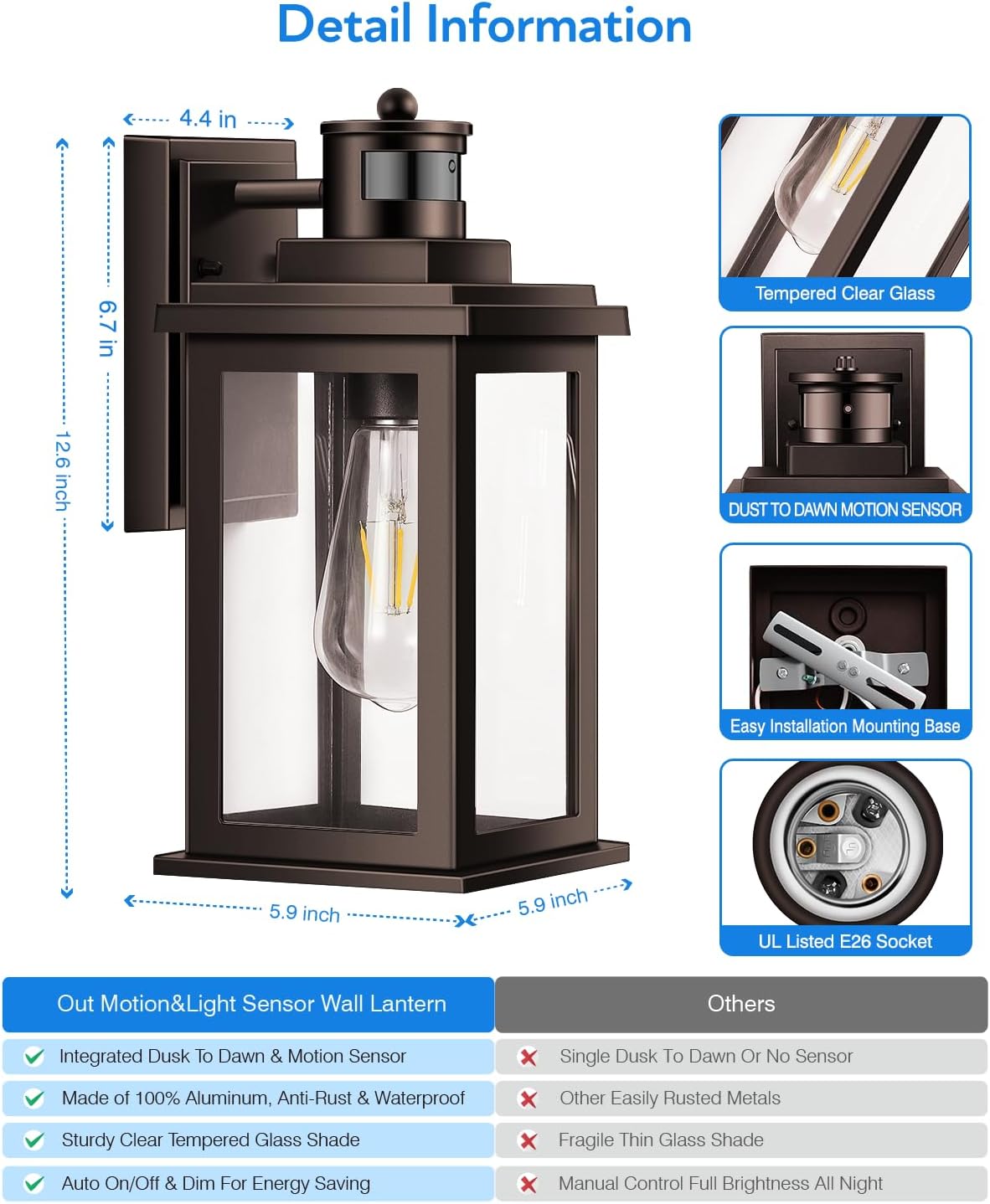 Detail Information

4.4 in

6.7 in

12.6 inch

5.9 inch

5.9 inch

Tempered Clear Glass

DUST TO DAWN MOTION SENSOR

Easy Installation Mounting Base

UL Listed E26 Socket

| Out Motion&Light Sensor Wall Lantern | Others |
|---|---|
| Integrated Dusk To Dawn & Motion Sensor | Single Dusk To Dawn Or No Sensor |
| Made of 100% Aluminum, Anti-Rust & Waterproof | Other Easily Rusted Metals |
| Sturdy Clear Tempered Glass Shade | Fragile Thin Glass Shade |
| Auto On/Off & Dim For Energy Saving | Manual Control Full Brightness All Night |