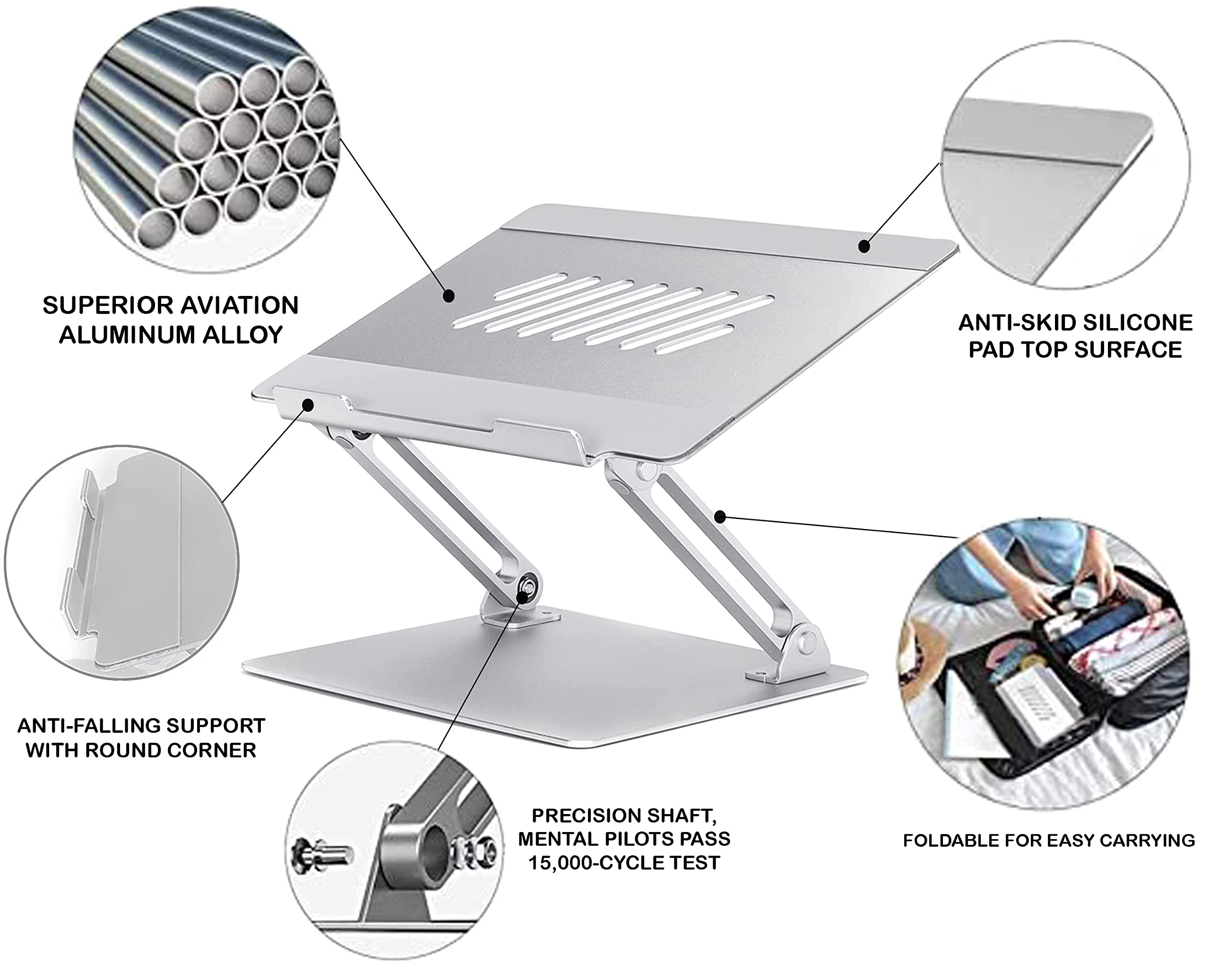 SUPERIOR AVIATION ALUMINUM ALLOY

ANTI-SKID SILICONE PAD TOP SURFACE

ANTI-FALLING SUPPORT WITH ROUND CORNER

PRECISION SHAFT, MENTAL PILOTS PASS 15,000-CYCLE TEST

FOLDABLE FOR EASY CARRYING