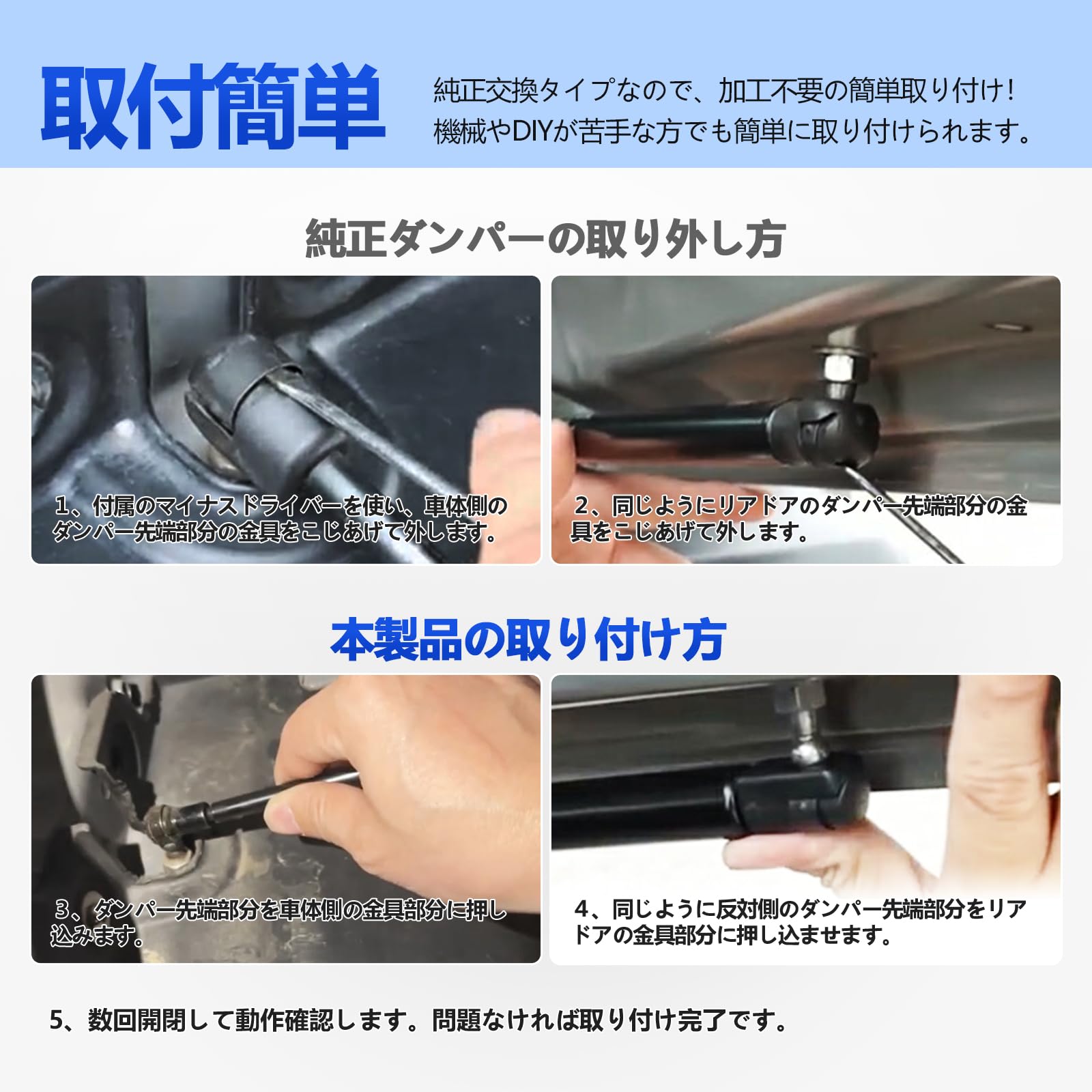 取付簡単

純正交換タイプなので、加工不要の簡単取り付け！
機械やDIYが苦手な方でも簡単に取り付けられます。

純正ダンパーの取り外し方

1、付属のマイナスドライバーを使い、車体側のダンパー先端部分の金具をこじあげて外します。

2、同じようにリアドアのダンパー先端部分の金具をこじあげて外します。

本製品の取り付け方

3、ダンパー先端部分を車体側の金具部分に押し込みます。

4、同じように反対側のダンパー先端部分をリアドアの金具部分に押し込ませます。

5、数回開閉して動作確認します。問題なければ取り付け完了です。