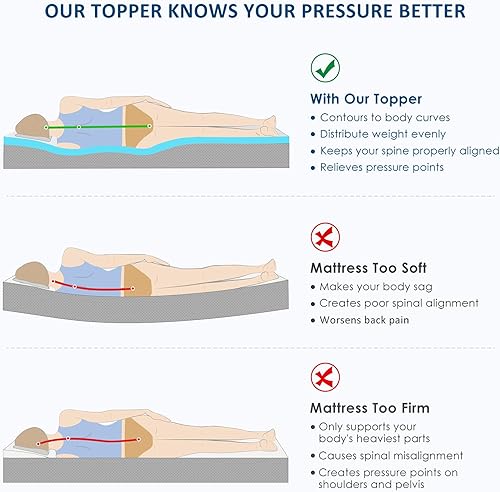 OUR TOPPER KNOWS YOUR PRESSURE BETTER

With Our Topper
• Contours to body curves
• Distribute weight evenly
• Keeps your spine properly aligned
• Relieves pressure points

Mattress Too Soft
• Makes your body sag
• Creates poor spinal alignment
• Worsens back pain

Mattress Too Firm
• Only supports your body's heaviest parts
• Causes spinal misalignment
• Creates pressure points on shoulders and pelvis