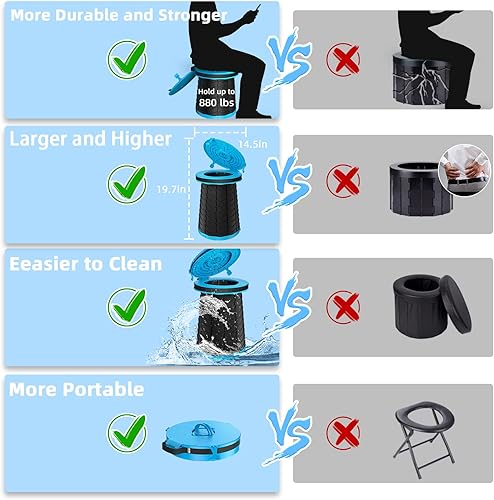 More Durable and Stronger

Hold up to 880 lbs

VS

Larger and Higher

14.5in

19.7in

VS

Eeasier to Clean

VS

More Portable

VS