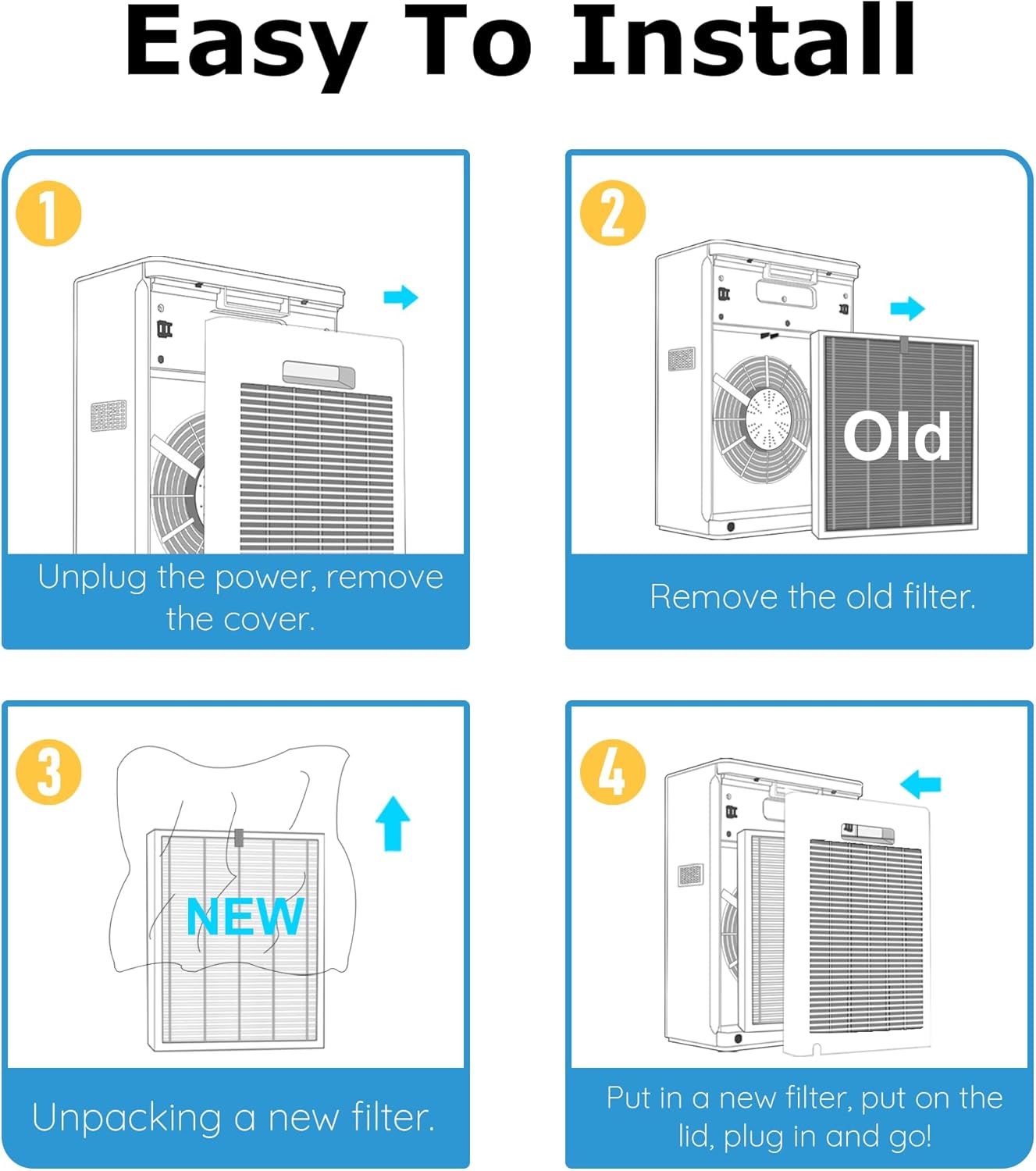 Easy To Install

1

Unplug the power, remove the cover.

2

Old

Remove the old filter.

3

NEW

Unpacking a new filter.

4

Put in a new filter, put on the lid, plug in and go!