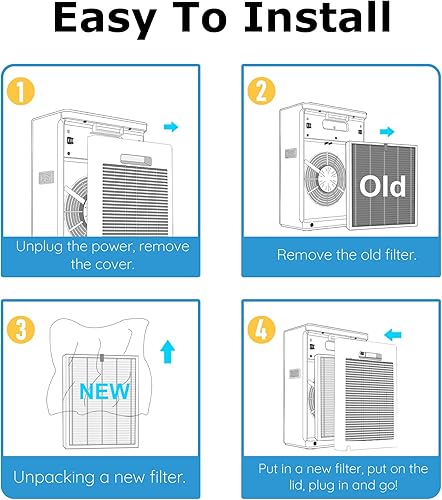 Easy To Install

1

Unplug the power, remove the cover.

2

Old

Remove the old filter.

3

NEW

Unpacking a new filter.

4

Put in a new filter, put on the lid, plug in and go!