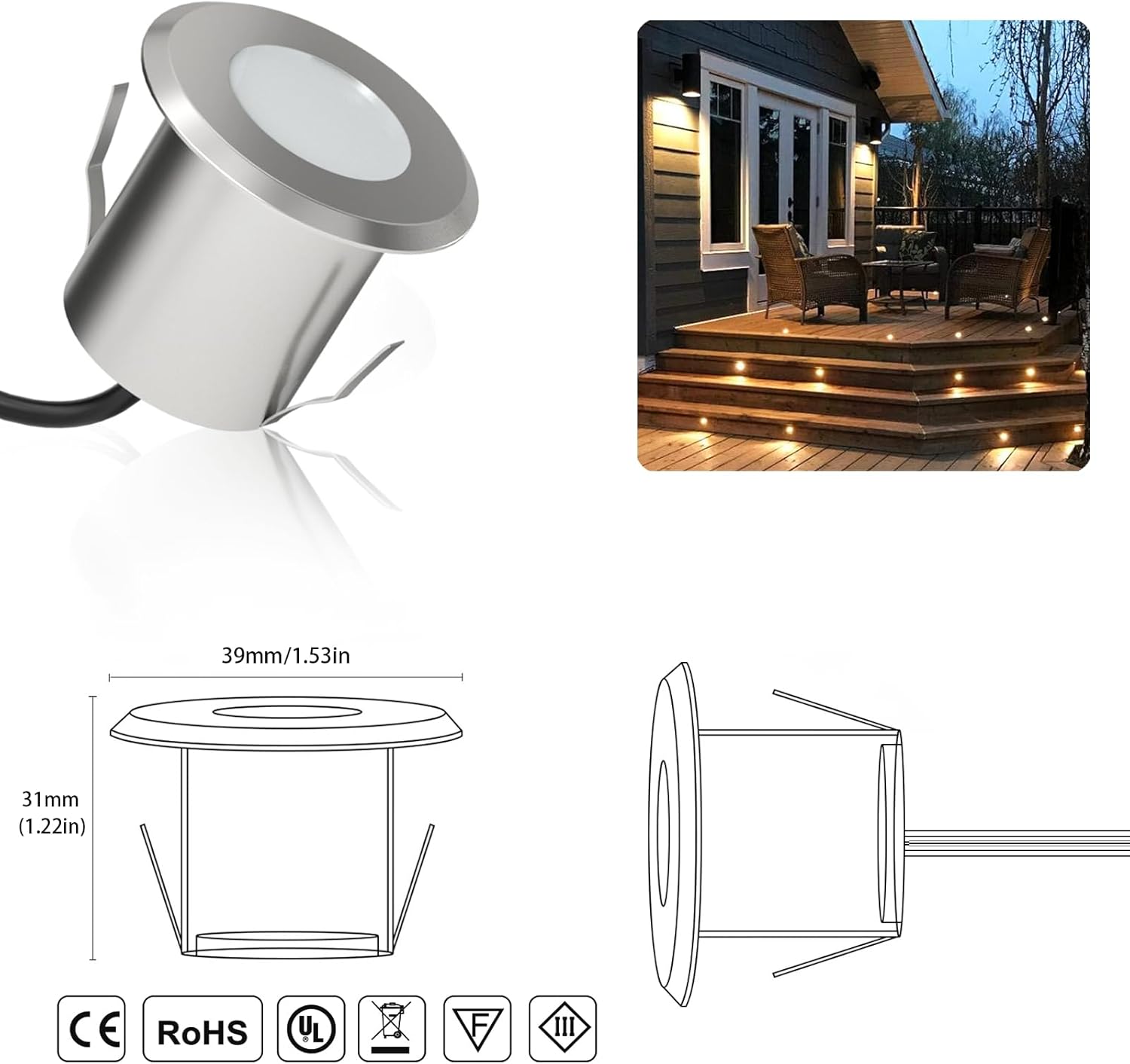 39mm/1.53in

31mm
(1.22in)

CE RoHS UL F III