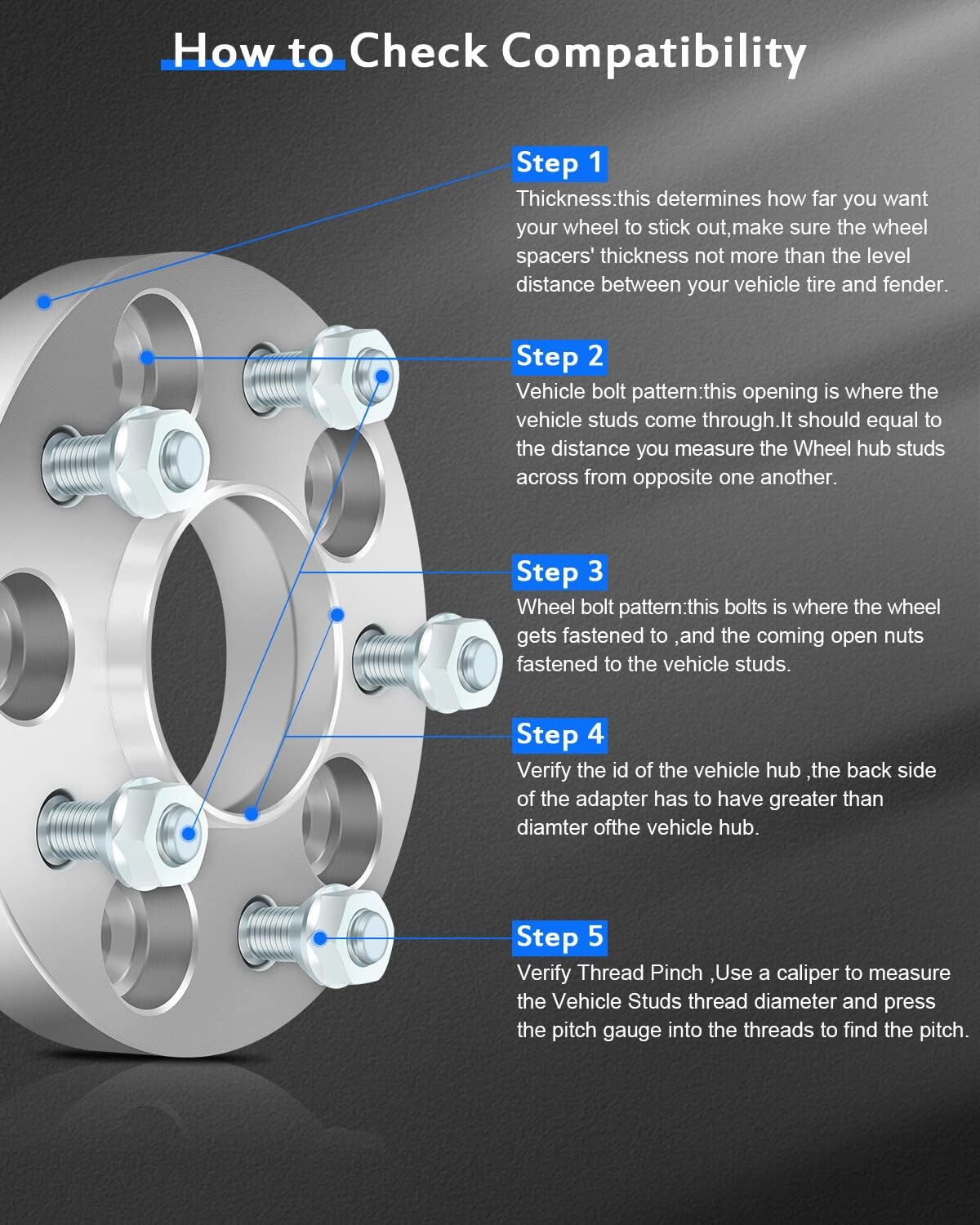 How to Check Compatibility

Step 1
Thickness:this determines how far you want your wheel to stick out,make sure the wheel spacers' thickness not more than the level distance between your vehicle tire and fender.

Step 2
Vehicle bolt pattern:this opening is where the vehicle studs come through.It should equal to the distance you measure the Wheel hub studs across from opposite one another.

Step 3
Wheel bolt pattern:this bolts is where the wheel gets fastened to ,and the coming open nuts fastened to the vehicle studs.

Step 4
Verify the id of the vehicle hub ,the back side of the adapter has to have greater than diamter ofthe vehicle hub.

Step 5
Verify Thread Pinch ,Use a caliper to measure the Vehicle Studs thread diameter and press the pitch gauge into the threads to find the pitch.