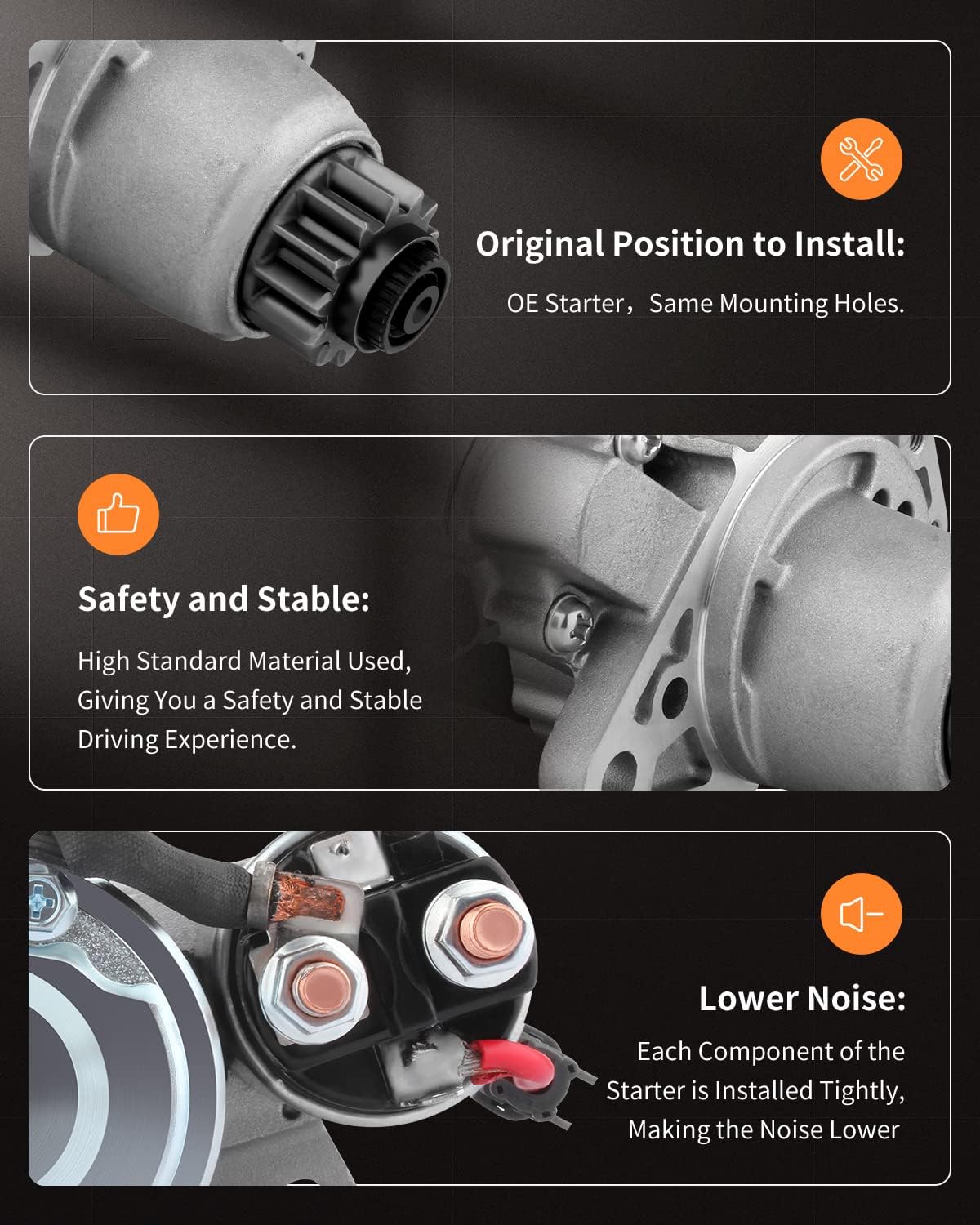 Original Position to Install:

OE Starter，Same Mounting Holes.

Safety and Stable:

High Standard Material Used, Giving You a Safety and Stable Driving Experience.

Lower Noise:

Each Component of the Starter is Installed Tightly, Making the Noise Lower