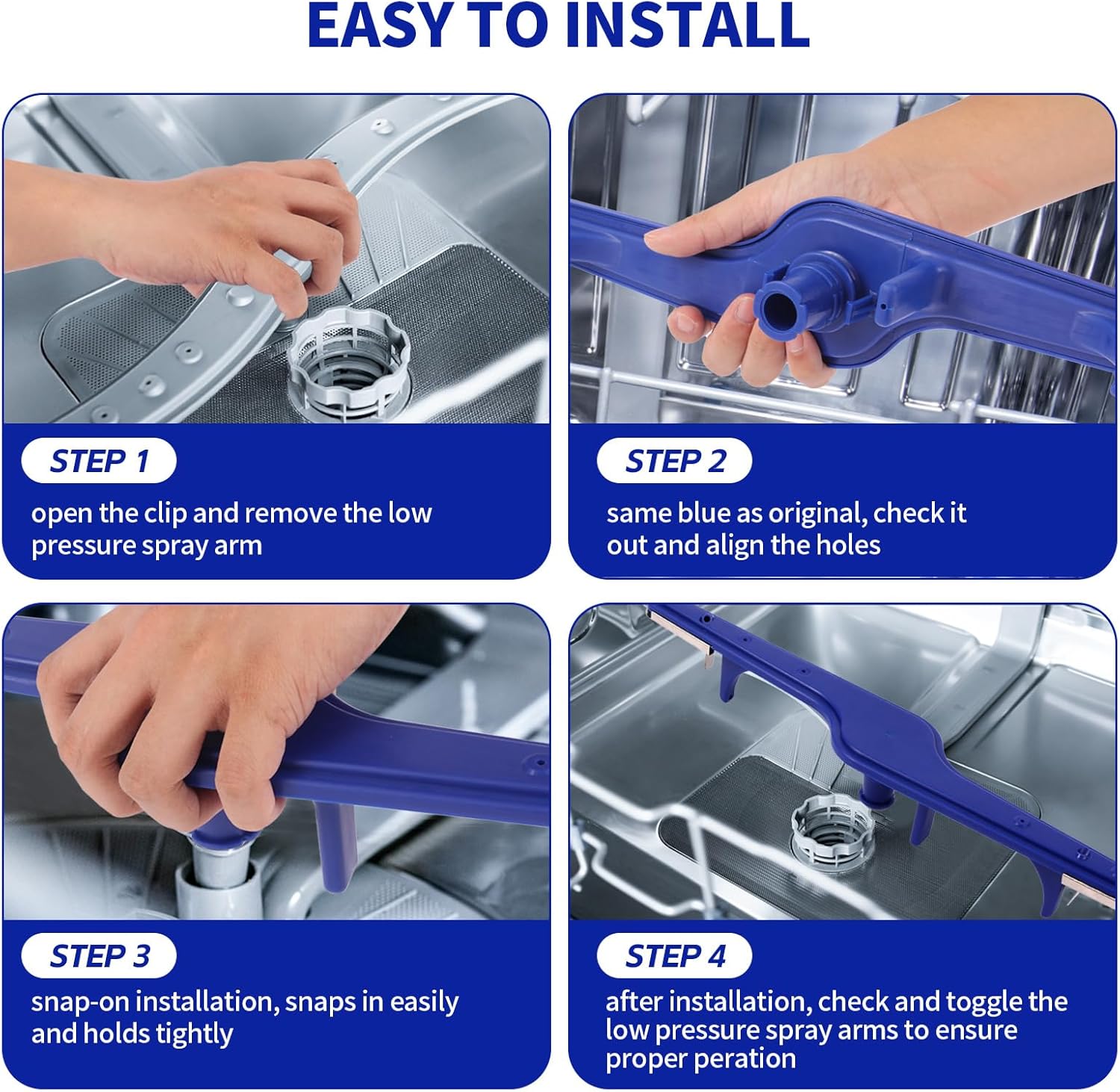 EASY TO INSTALL

STEP 1

open the clip and remove the low pressure spray arm

STEP 2

same blue as original, check it out and align the holes

STEP 3

snap-on installation, snaps in easily and holds tightly

STEP 4

after installation, check and toggle the low pressure spray arms to ensure proper peration