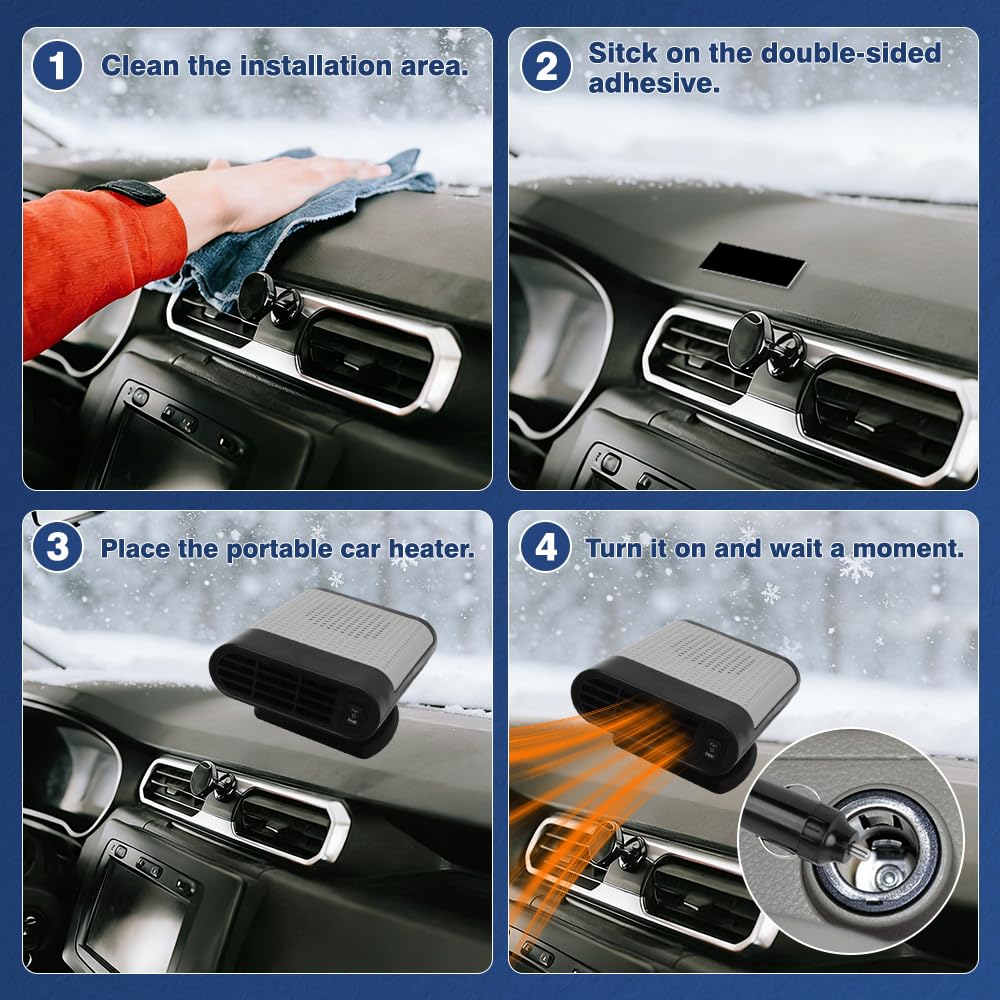 1 Clean the installation area.

2 Sitck on the double-sided adhesive.

3 Place the portable car heater.

4 Turn it on and wait a moment.