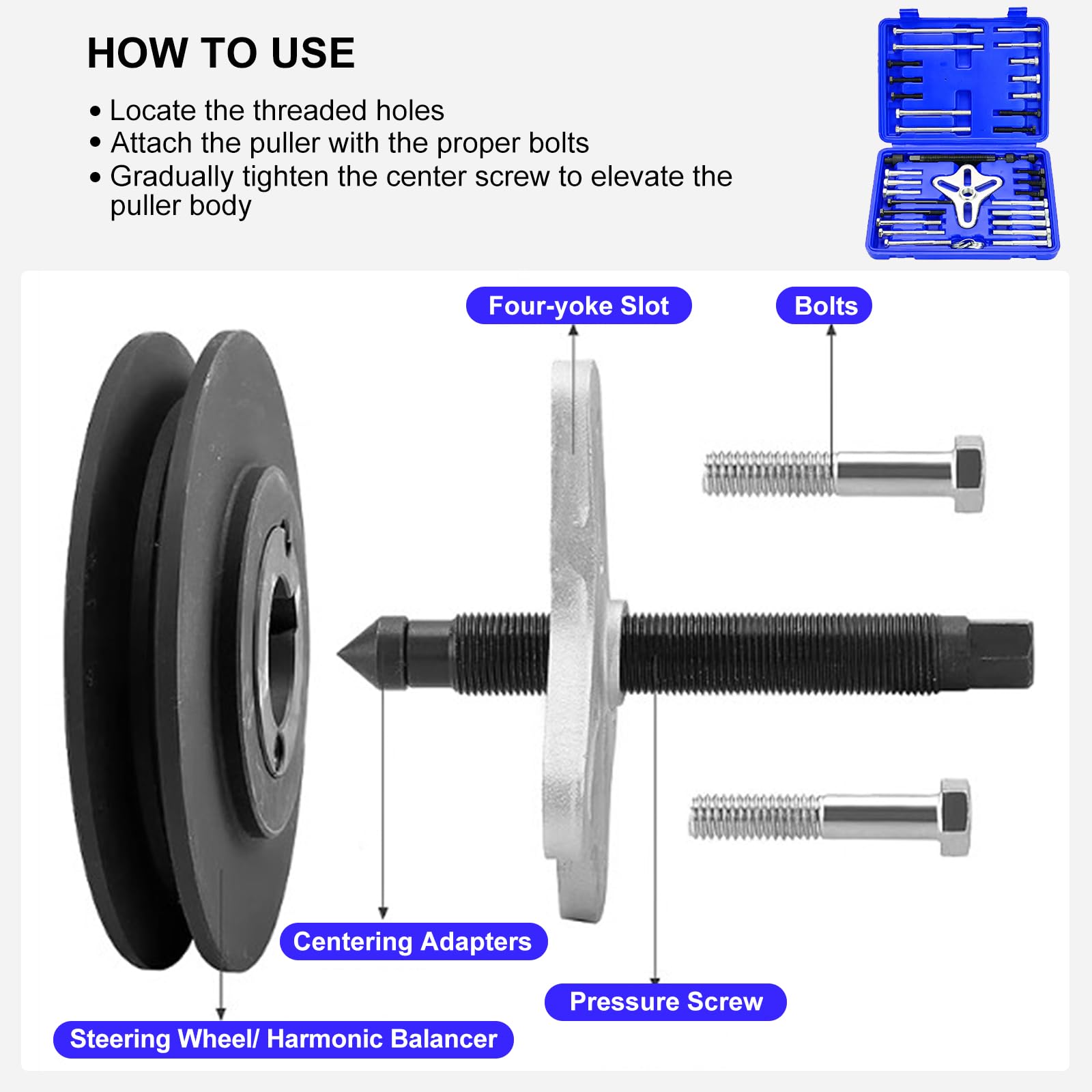 HOW TO USE

• Locate the threaded holes
• Attach the puller with the proper bolts
• Gradually tighten the center screw to elevate the puller body

Four-yoke Slot

Bolts

Centering Adapters

Pressure Screw

Steering Wheel/ Harmonic Balancer