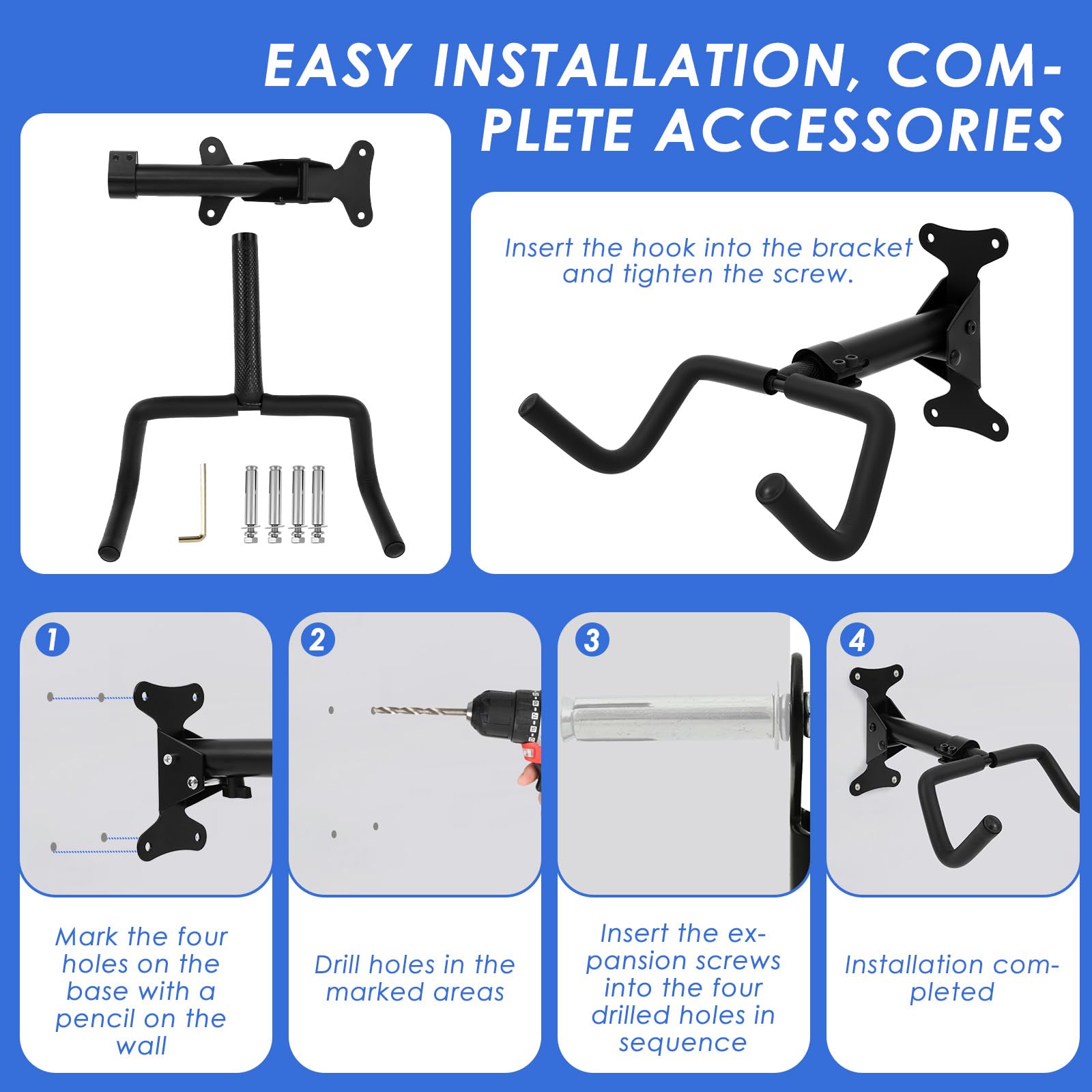 EASY INSTALLATION, COMPLETE ACCESSORIES

Insert the hook into the bracket and tighten the screw.

1

Mark the four holes on the base with a pencil on the wall

2

Drill holes in the marked areas

3

Insert the expansion screws into the four drilled holes in sequence

4

Installation completed