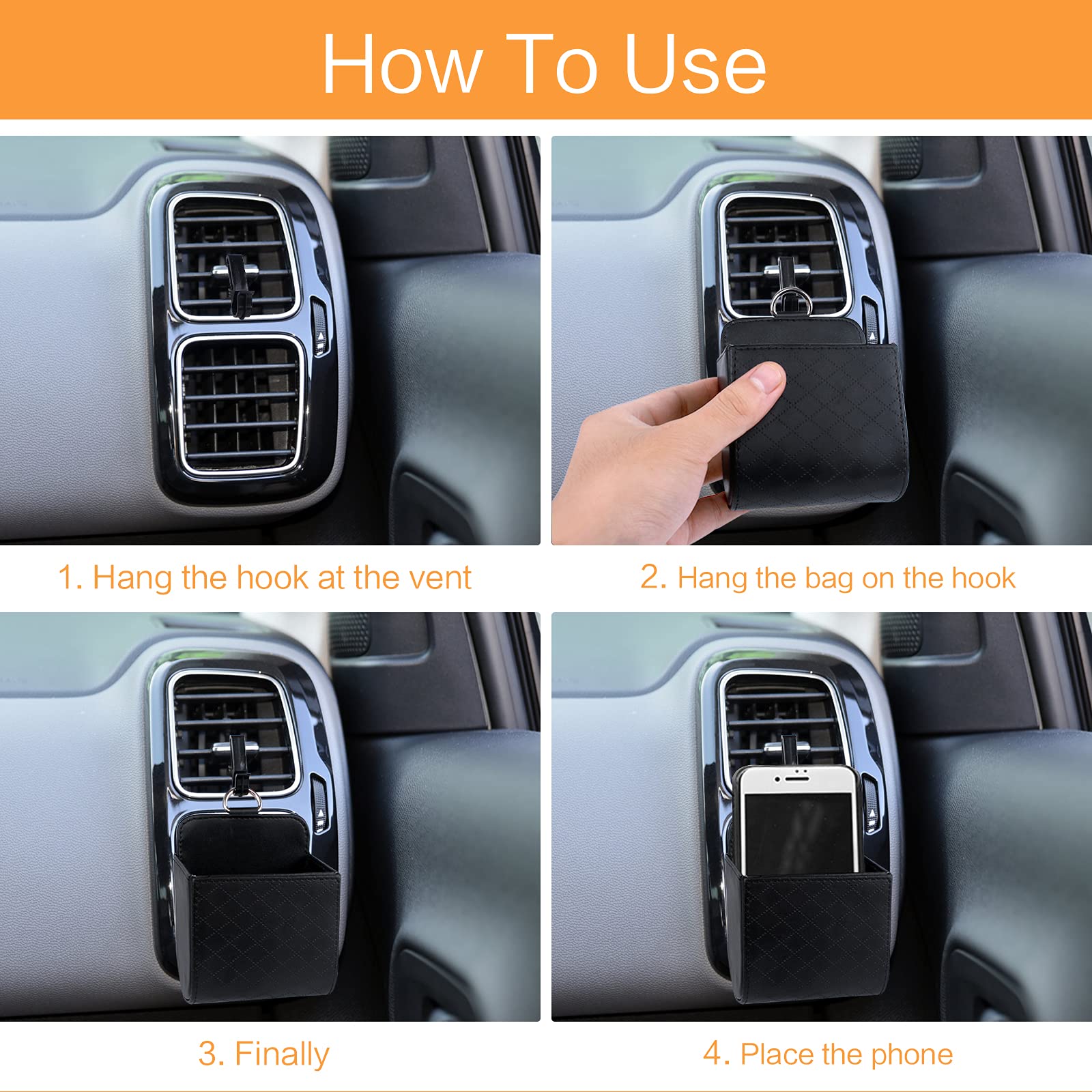 How To Use

1. Hang the hook at the vent

2. Hang the bag on the hook

3. Finally

4. Place the phone