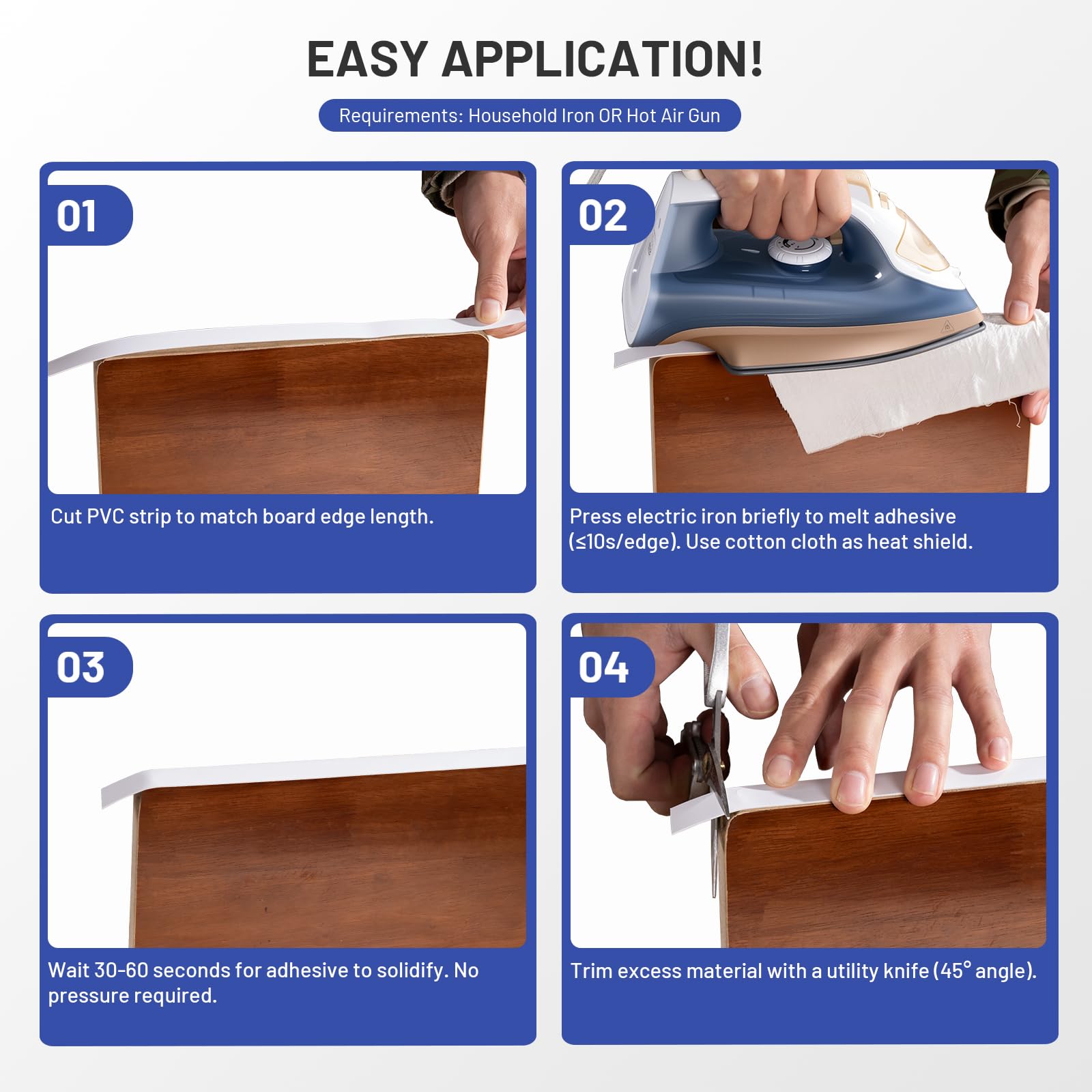 EASY APPLICATION!

Requirements: Household Iron OR Hot Air Gun

01

Cut PVC strip to match board edge length.

02

Press electric iron briefly to melt adhesive (≤10s/edge). Use cotton cloth as heat shield.

03

Wait 30-60 seconds for adhesive to solidify. No pressure required.

04

Trim excess material with a utility knife (45° angle).