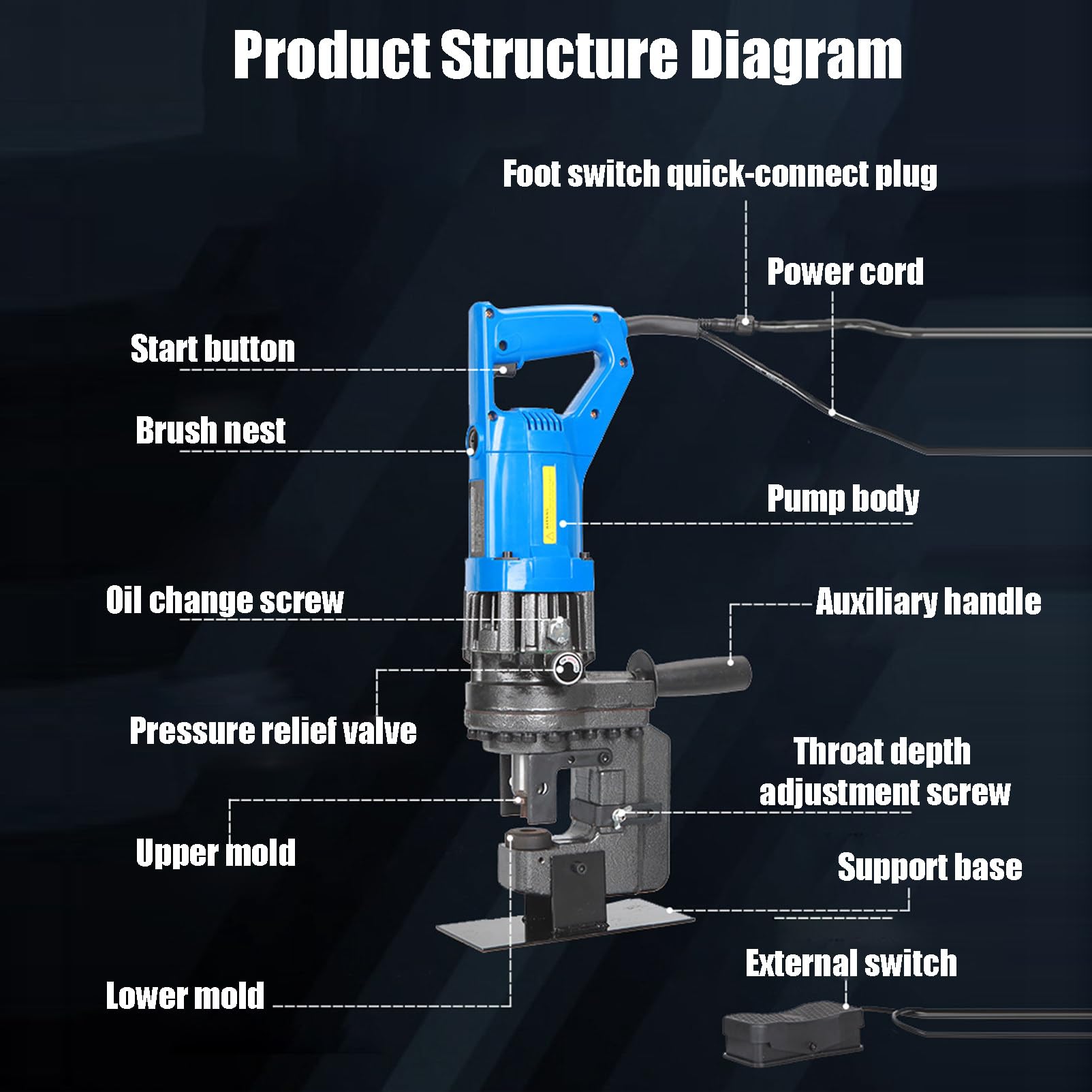 Product Structure Diagram

Foot switch quick-connect plug

Power cord

Start button

Brush nest

Pump body

Oil change screw

Auxiliary handle

Pressure relief valve

Throat depth adjustment screw

Upper mold

Support base

External switch

Lower mold