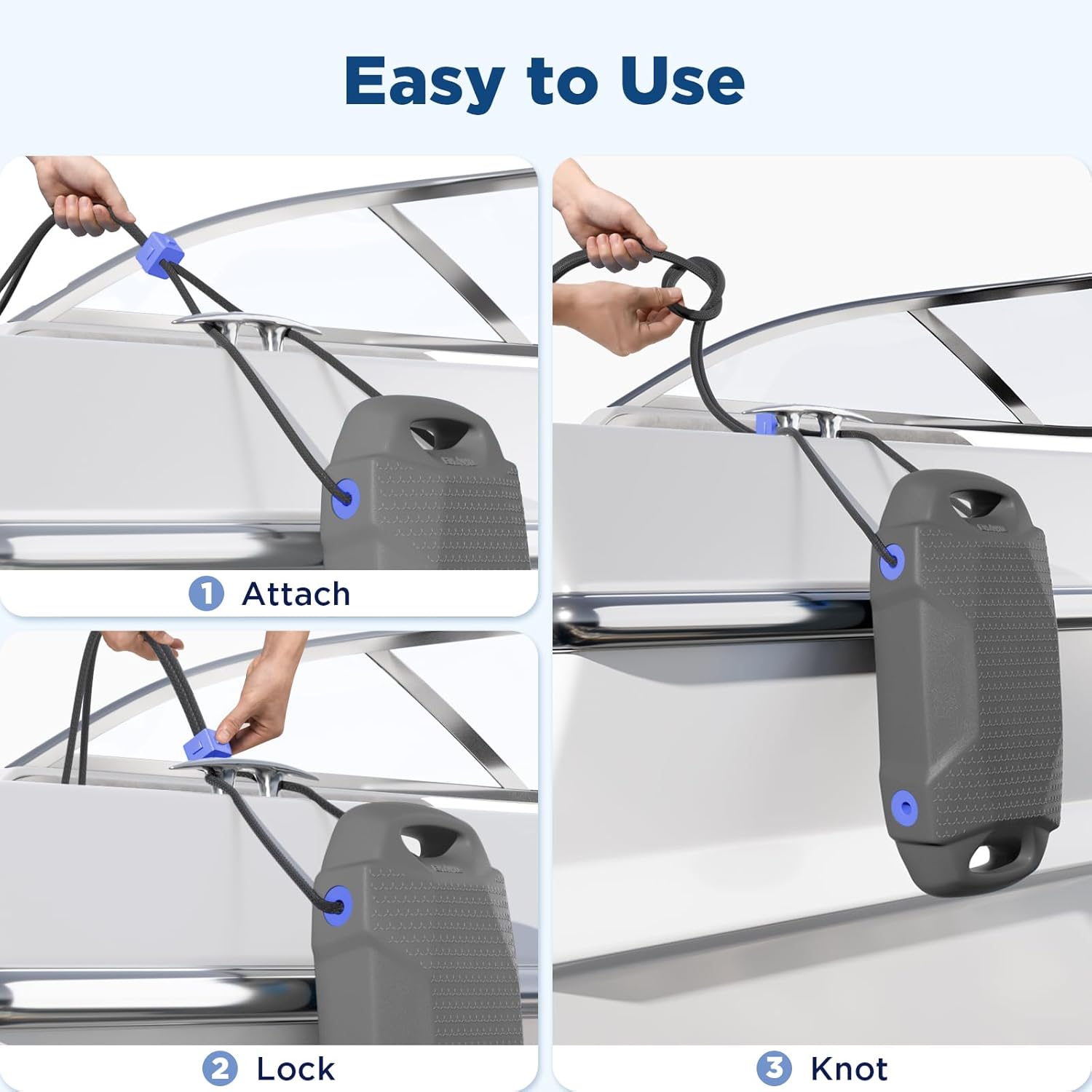 Easy to Use

1 Attach

2 Lock

3 Knot