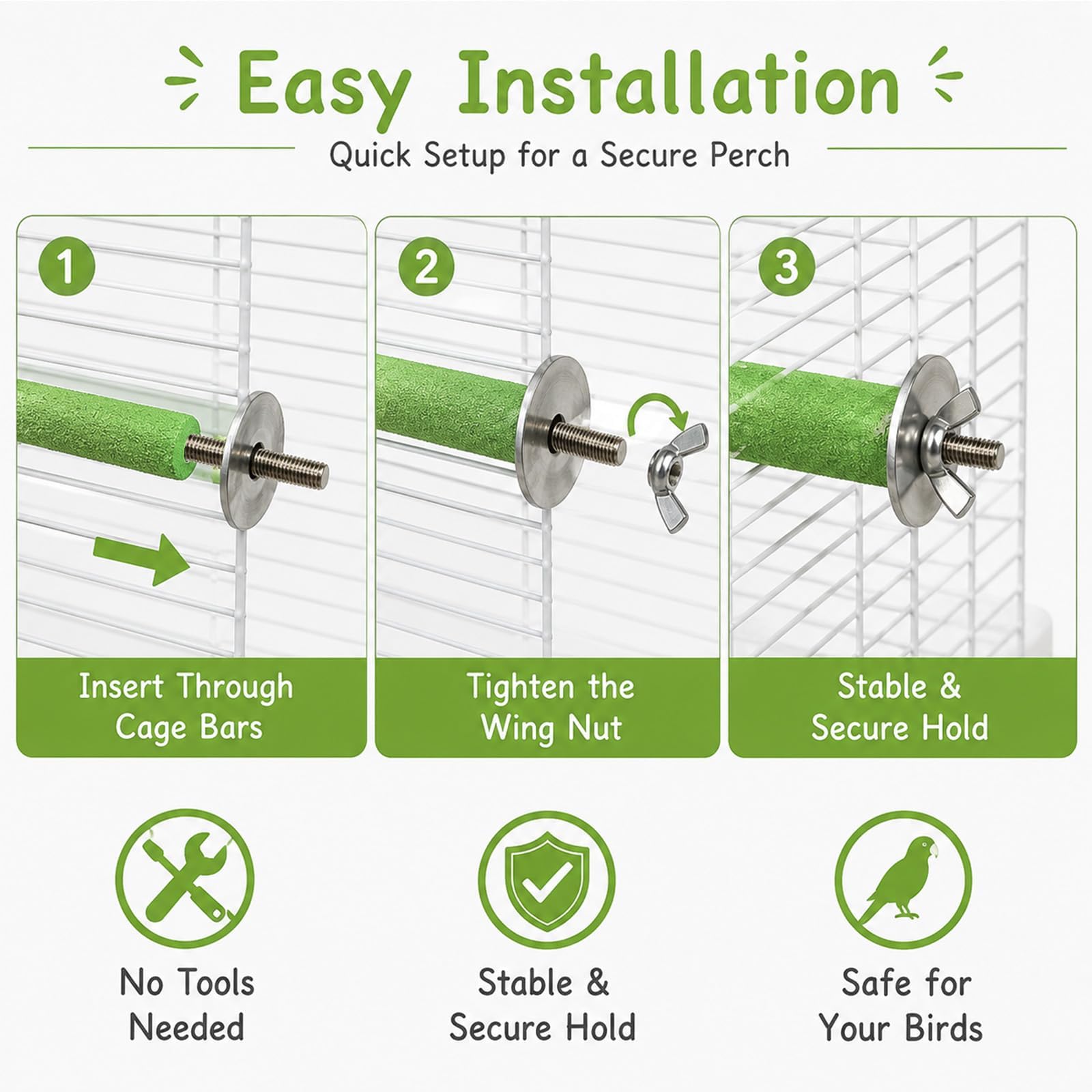 Easy Installation

Quick Setup for a Secure Perch

1

Insert Through Cage Bars

2

Tighten the Wing Nut

3

Stable & Secure Hold

No Tools Needed

Stable & Secure Hold

Safe for Your Birds