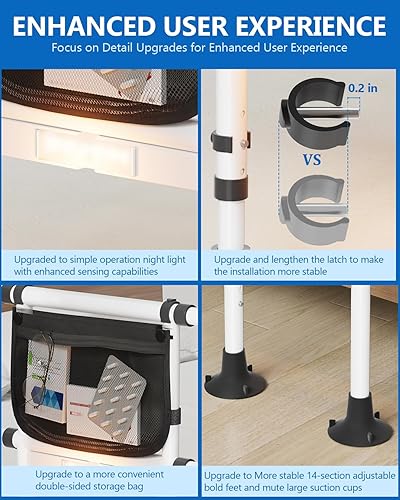 ENHANCED USER EXPERIENCE

Focus on Detail Upgrades for Enhanced User Experience

Upgraded to simple operation night light with enhanced sensing capabilities

0.2 in

VS

Upgrade and lengthen the latch to make the installation more stable

Upgrade to a more convenient double-sided storage bag

Upgrade to More stable 14-section adjustable bold feet and mute large suction cups