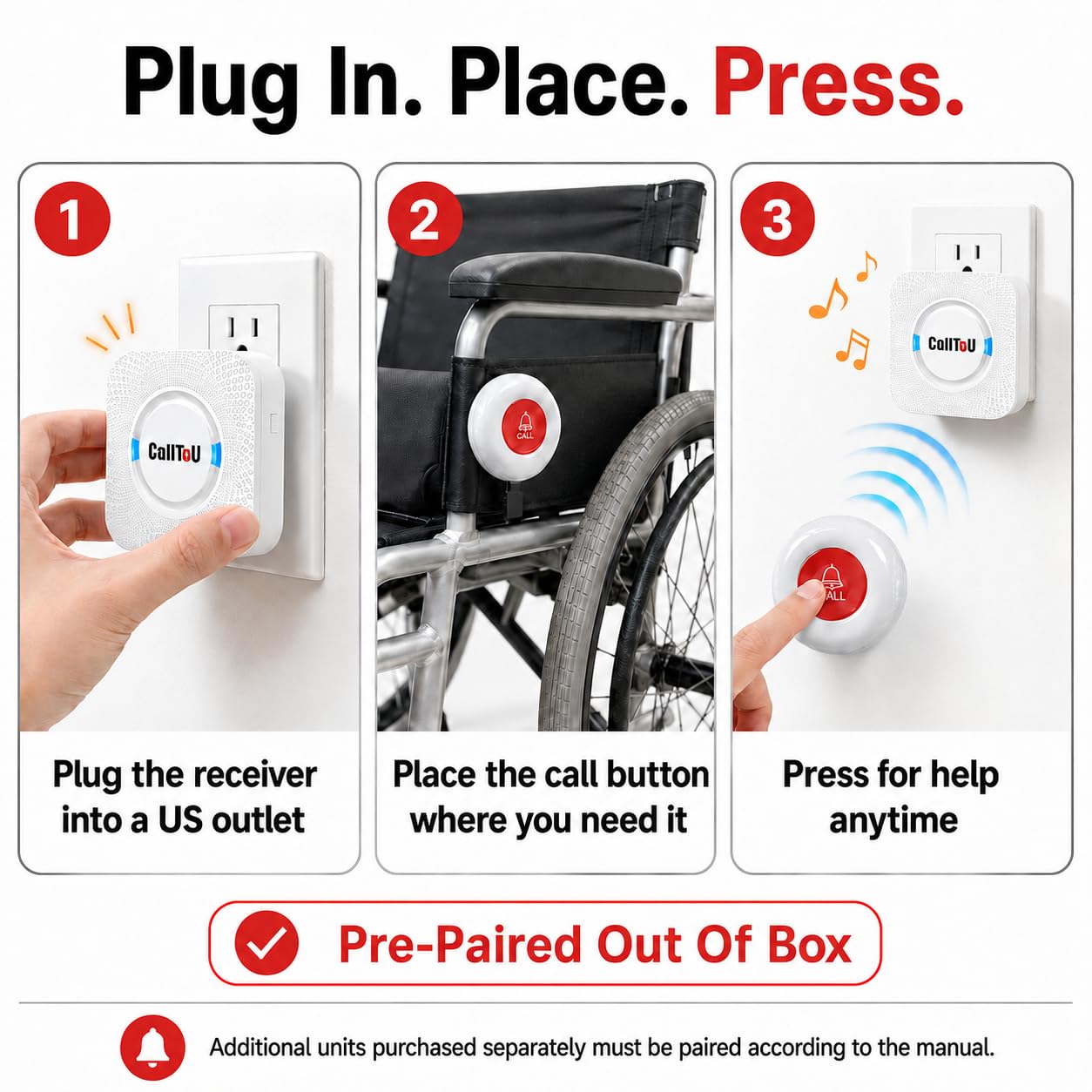 Plug In. Place. Press.

1

CallToU

Plug the receiver into a US outlet

2

CALL

Place the call button where you need it

3

CallToU

CALL

Press for help anytime

Pre-Paired Out Of Box

Additional units purchased separately must be paired according to the manual.