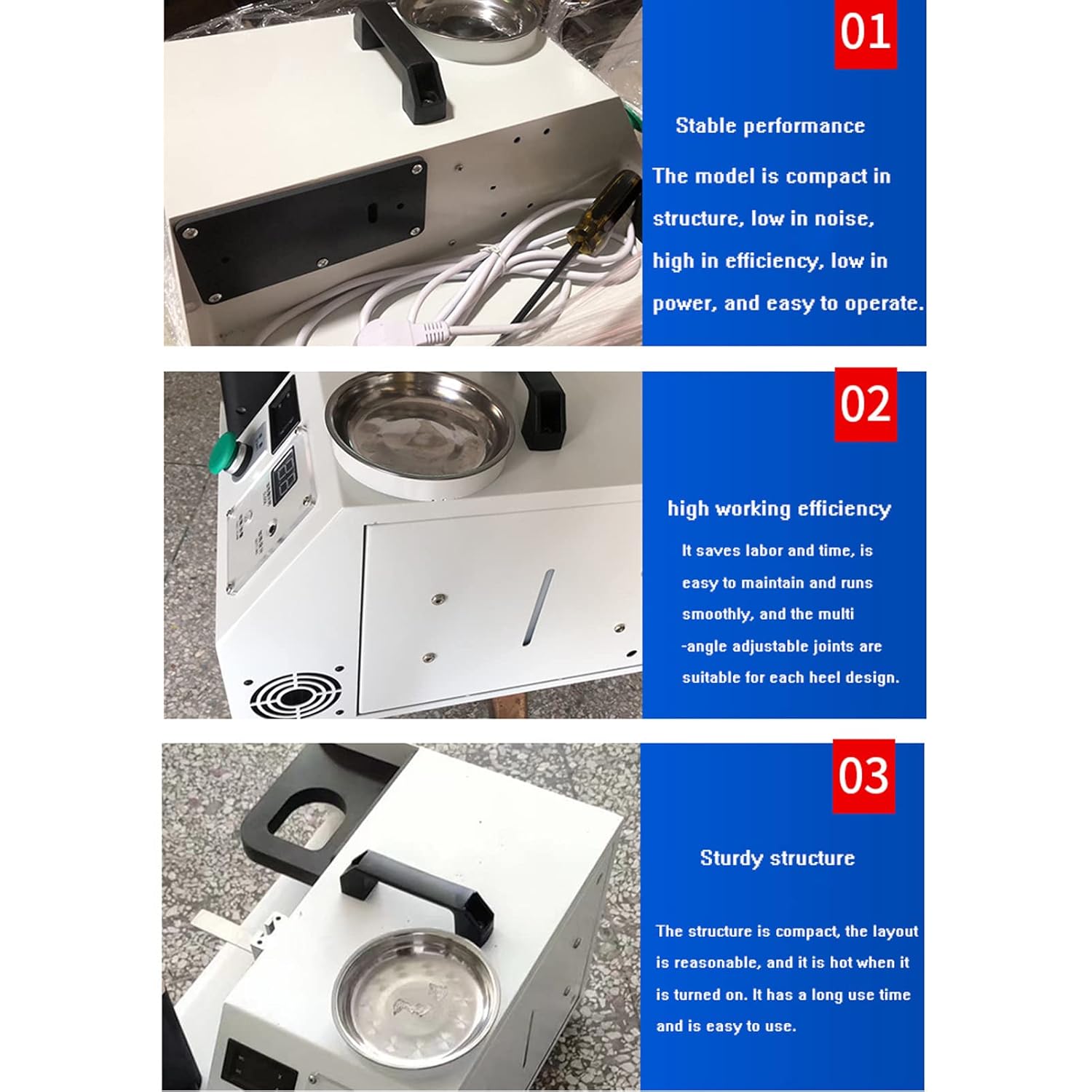 01

Stable performance

The model is compact in structure, low in noise, high in efficiency, low in power, and easy to operate.

02

high working efficiency

It saves labor and time, is easy to maintain and runs smoothly, and the multi -angle adjustable joints are suitable for each heel design.

03

Sturdy structure

The structure is compact, the layout is reasonable, and it is hot when it is turned on. It has a long use time and is easy to use.