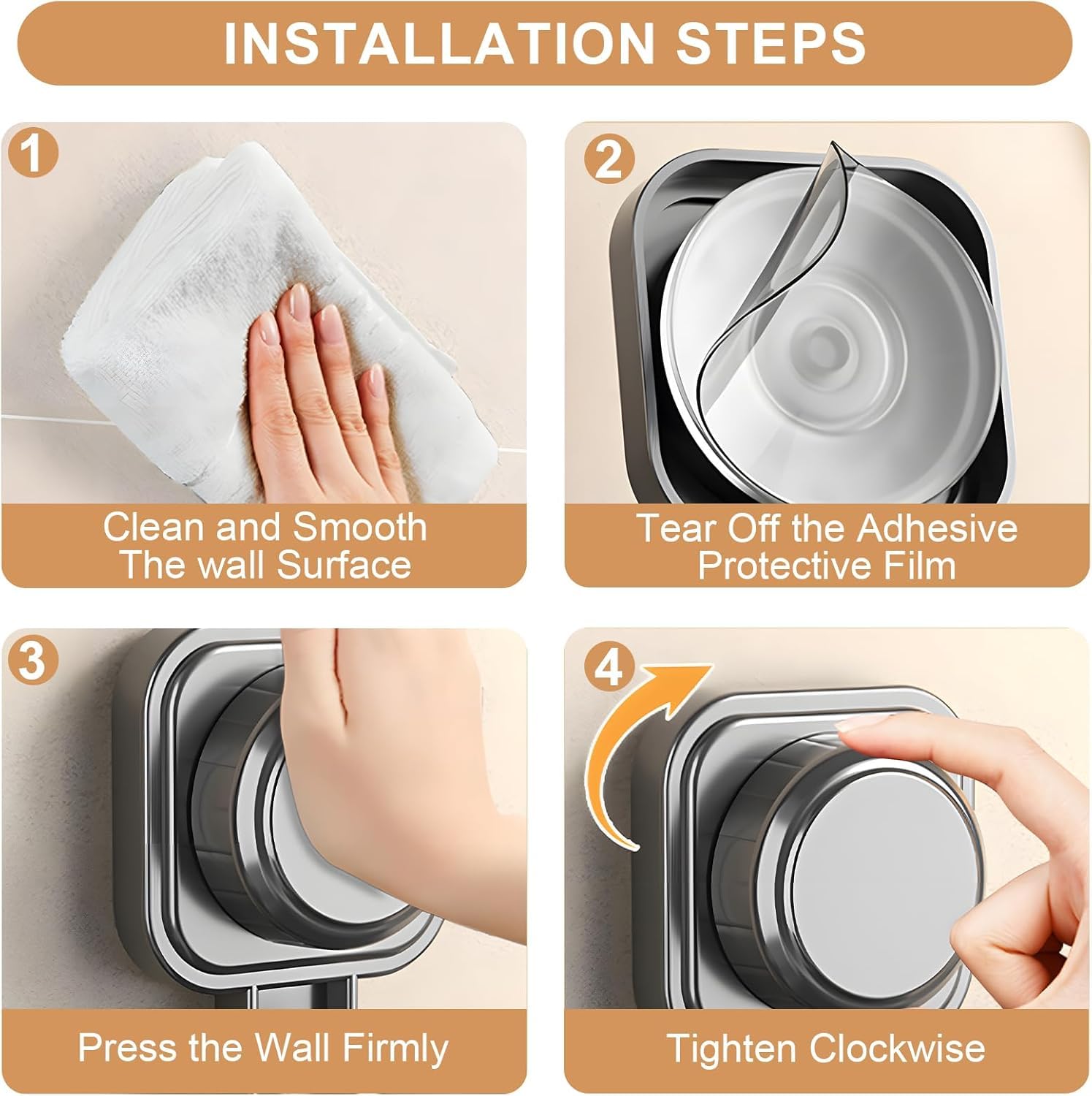 INSTALLATION STEPS

1
Clean and Smooth The wall Surface

2
Tear Off the Adhesive Protective Film

3
Press the Wall Firmly

4
Tighten Clockwise