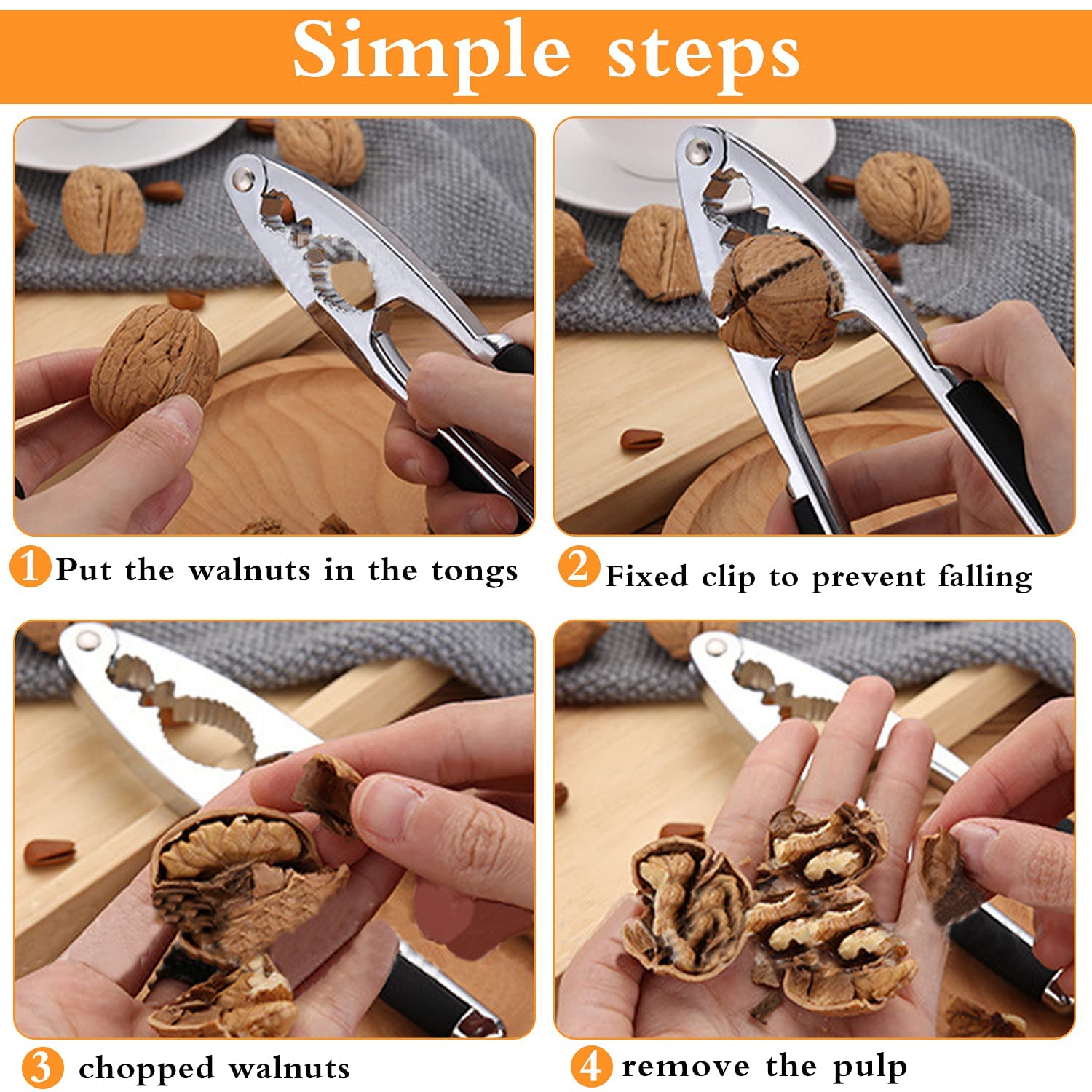 Simple steps

1 Put the walnuts in the tongs

2 Fixed clip to prevent falling

3 chopped walnuts

4 remove the pulp