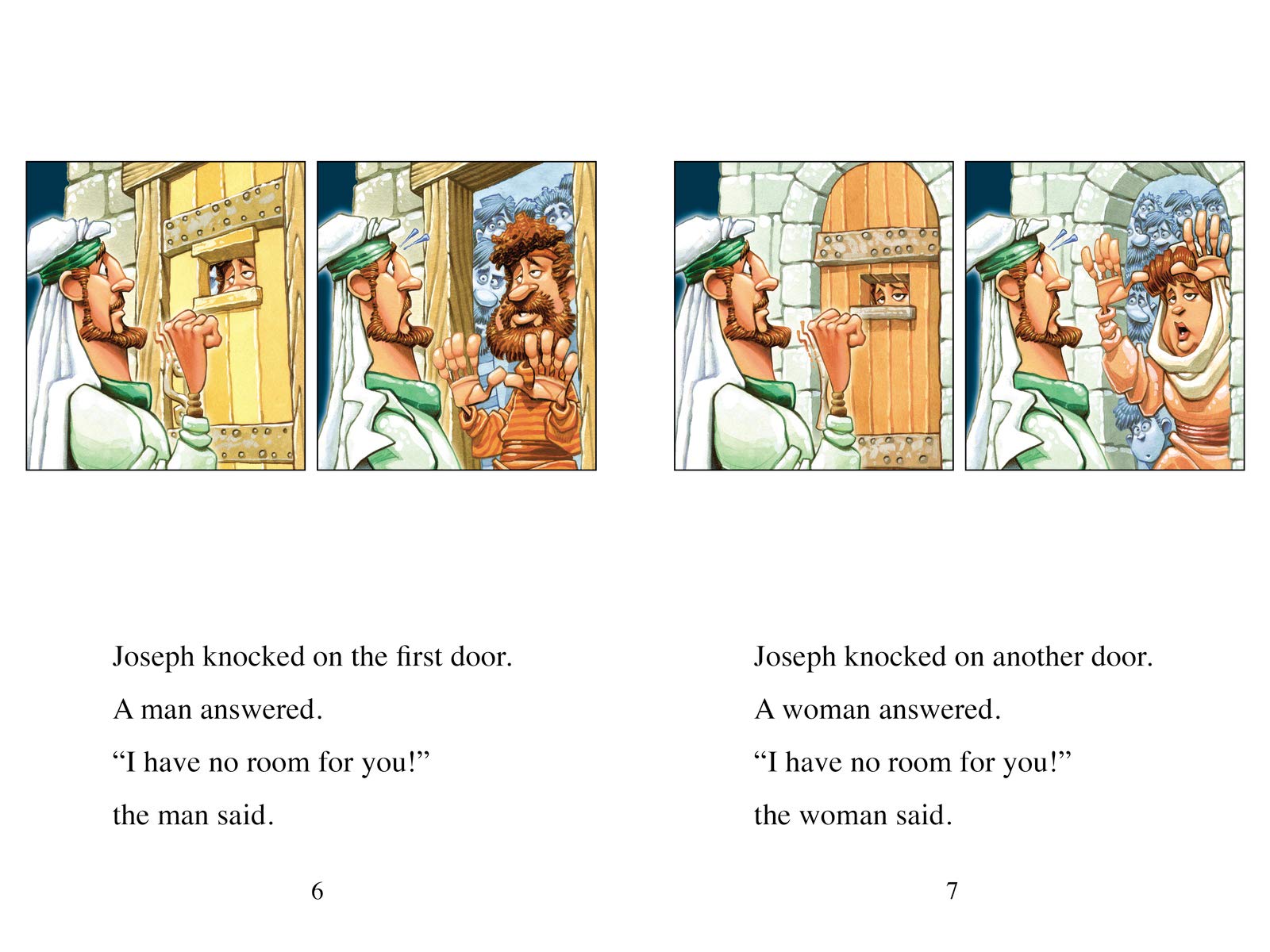 Joseph knocked on the first door.

A man answered.

“I have no room for you!”

the man said.

6

Joseph knocked on another door.

A woman answered.

“I have no room for you!”

the woman said.

7