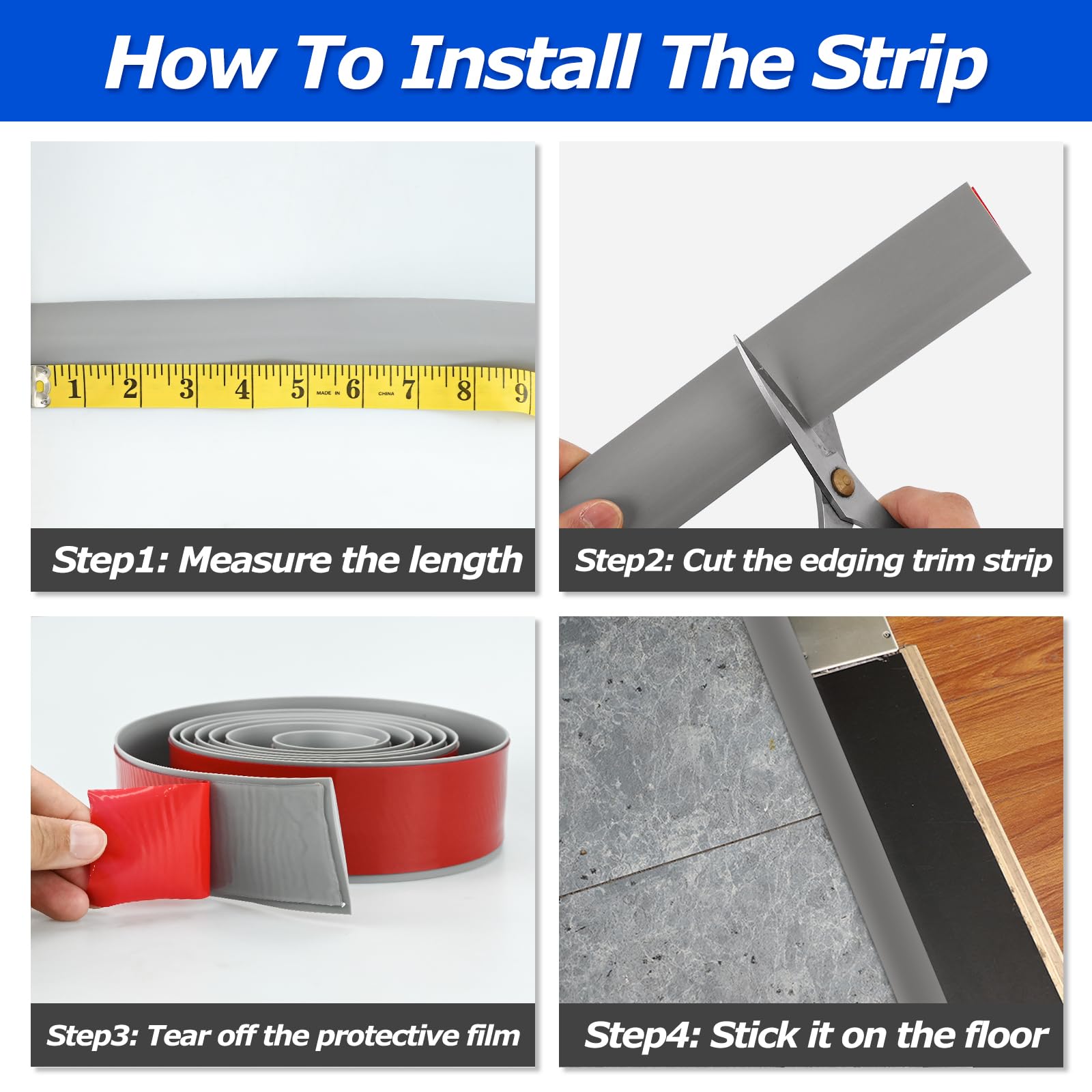 How To Install The Strip

1 2 3 4 5 MADE IN 6 CHINA 7 8 9

Step1: Measure the length

Step2: Cut the edging trim strip

Step3: Tear off the protective film

Step4: Stick it on the floor