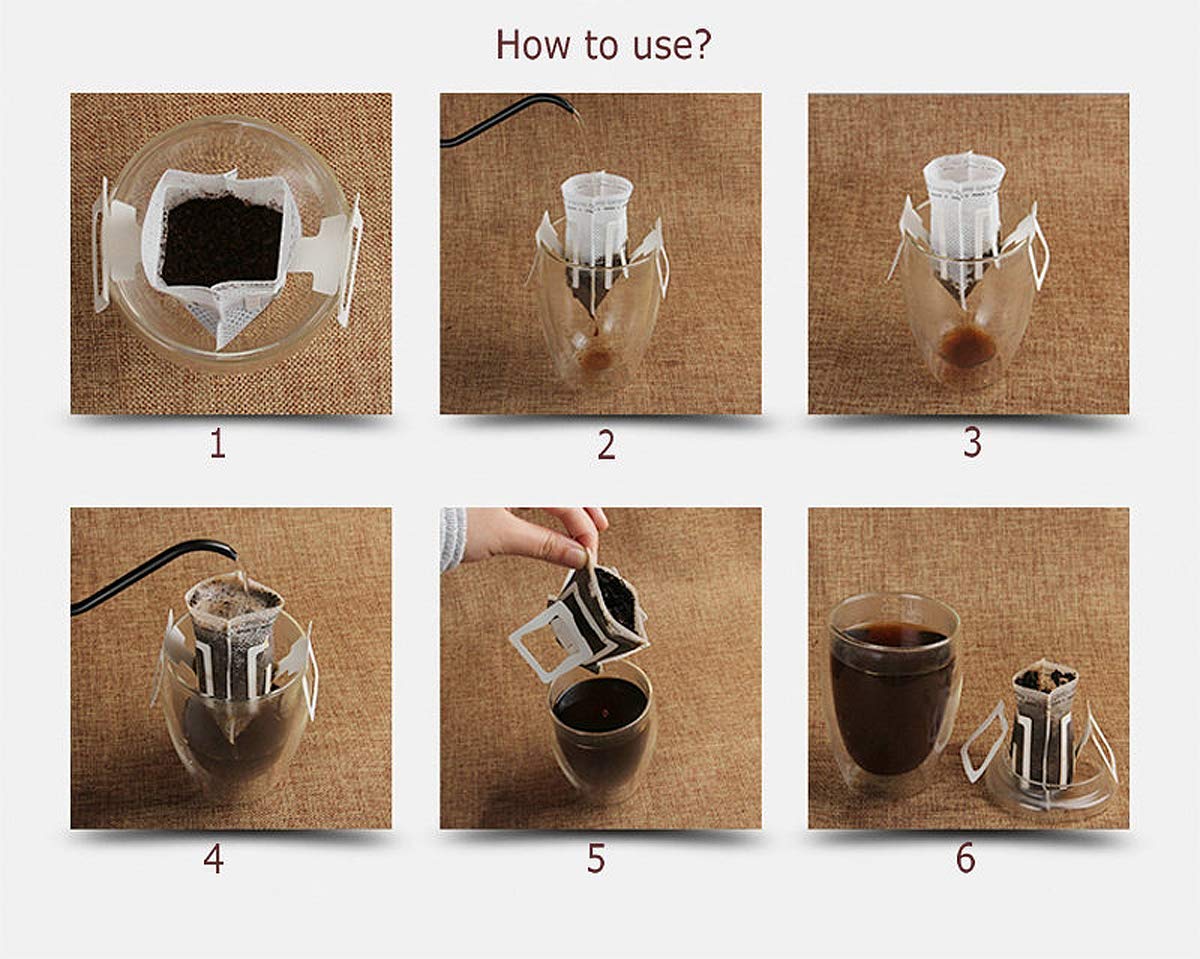 How to use?

1

2

3

4

5

6