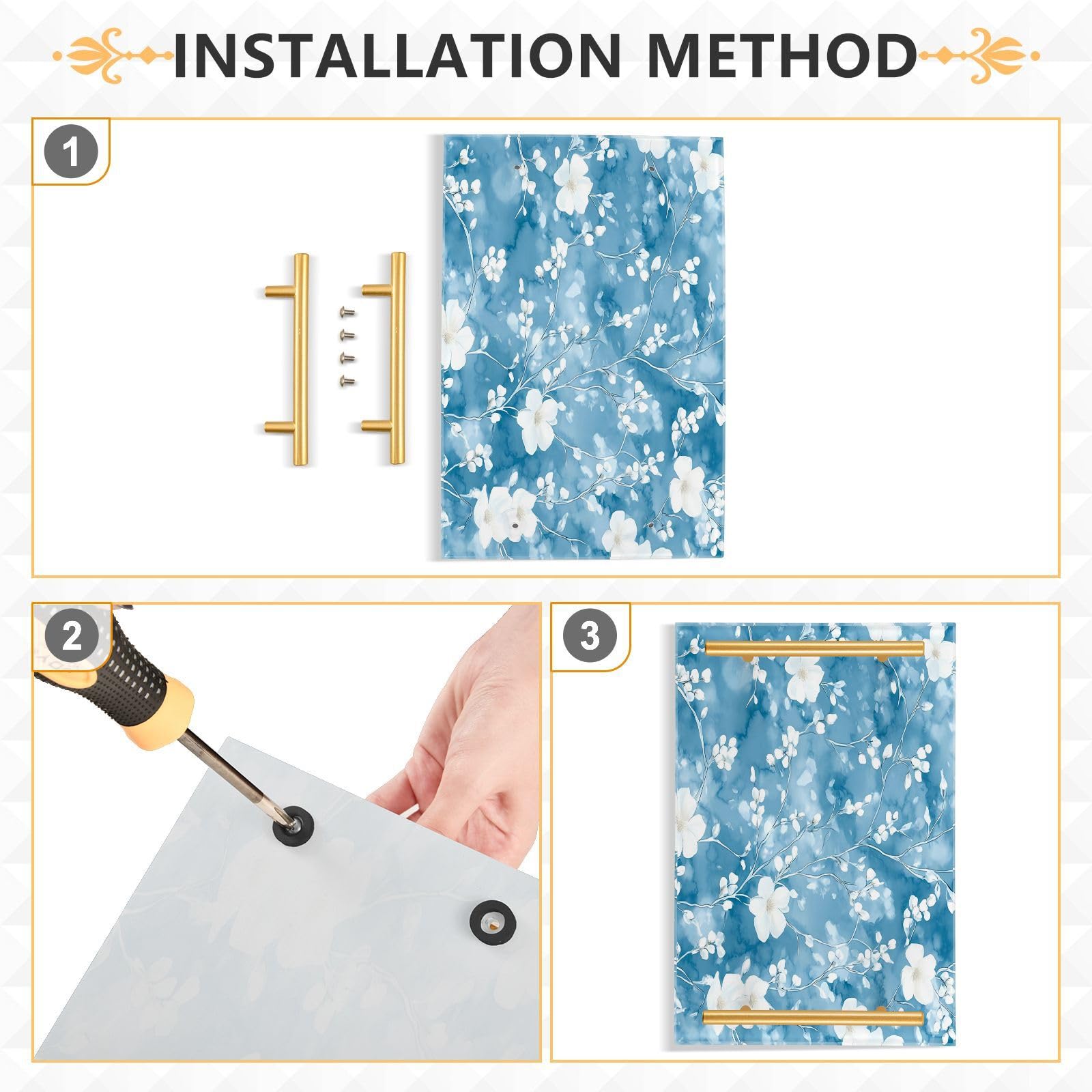 INSTALLATION METHOD

1

2

3