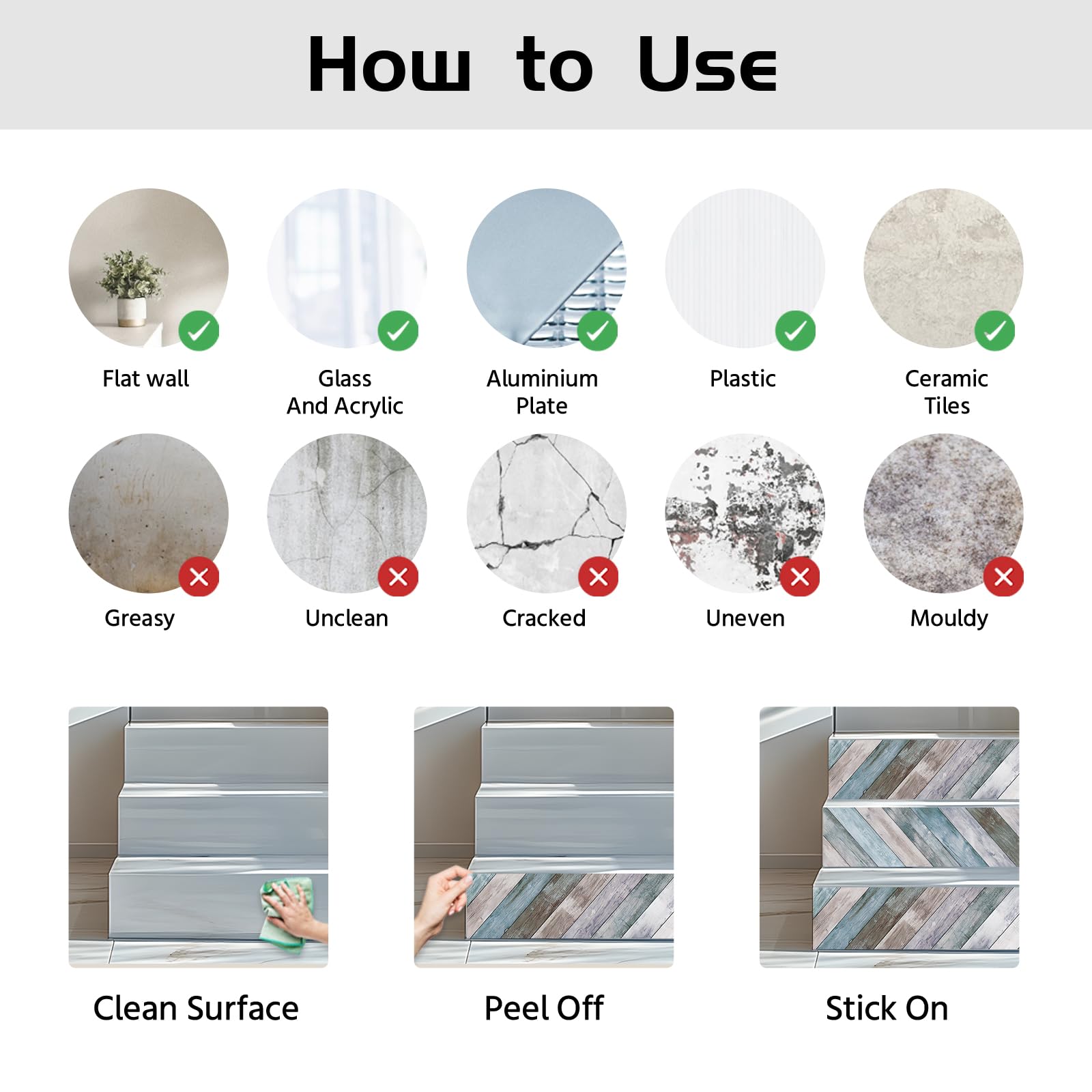 How to Use

Flat wall

Glass
And Acrylic

Aluminium
Plate

Plastic

Ceramic
Tiles

Greasy

Unclean

Cracked

Uneven

Mouldy

Clean Surface

Peel Off

Stick On