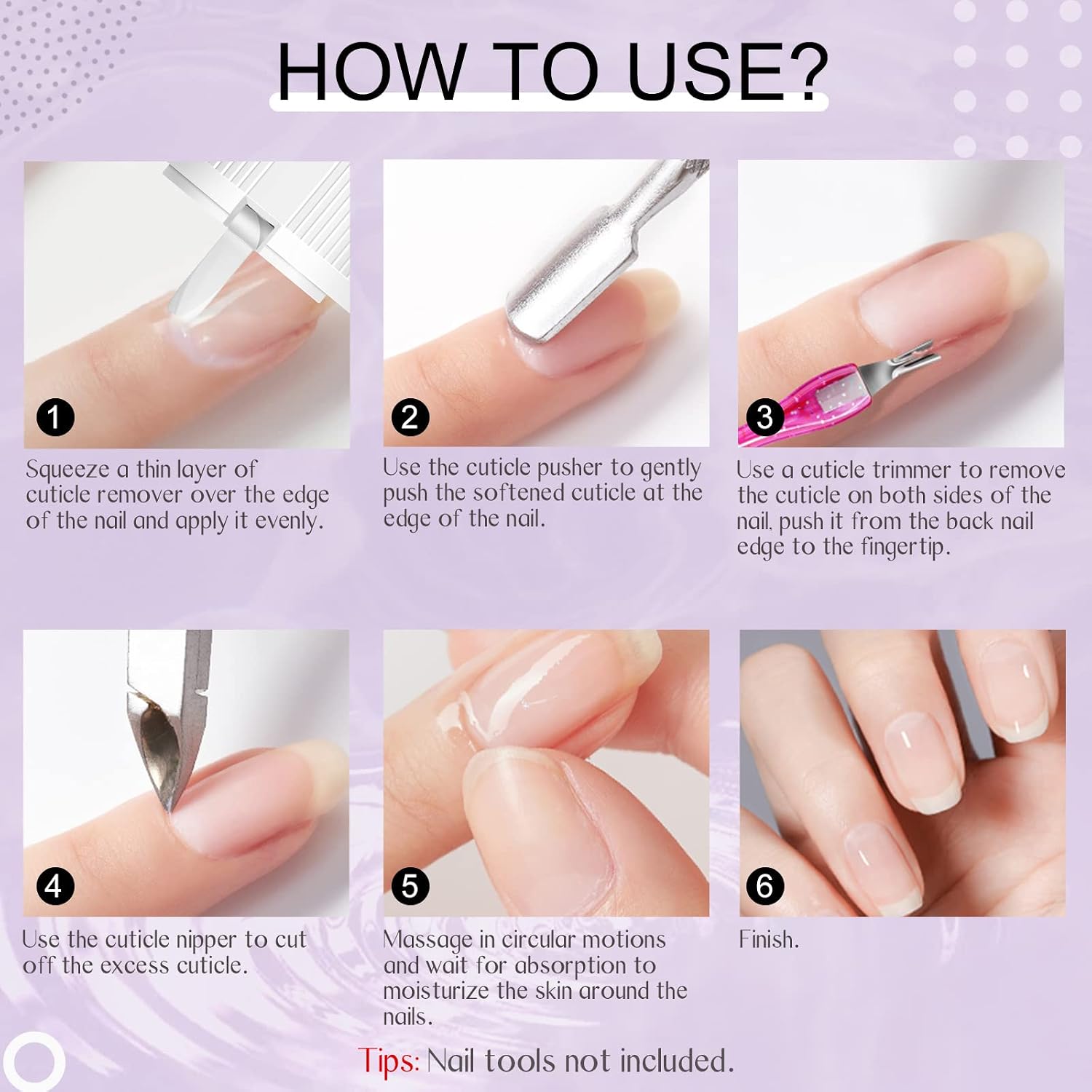 HOW TO USE?

1
Squeeze a thin layer of cuticle remover over the edge of the nail and apply it evenly.

2
Use the cuticle pusher to gently push the softened cuticle at the edge of the nail.

3
Use a cuticle trimmer to remove the cuticle on both sides of the nail, push it from the back nail edge to the fingertip.

4
Use the cuticle nipper to cut off the excess cuticle.

5
Massage in circular motions and wait for absorption to moisturize the skin around the nails.

6
Finish.

Tips: Nail tools not included.