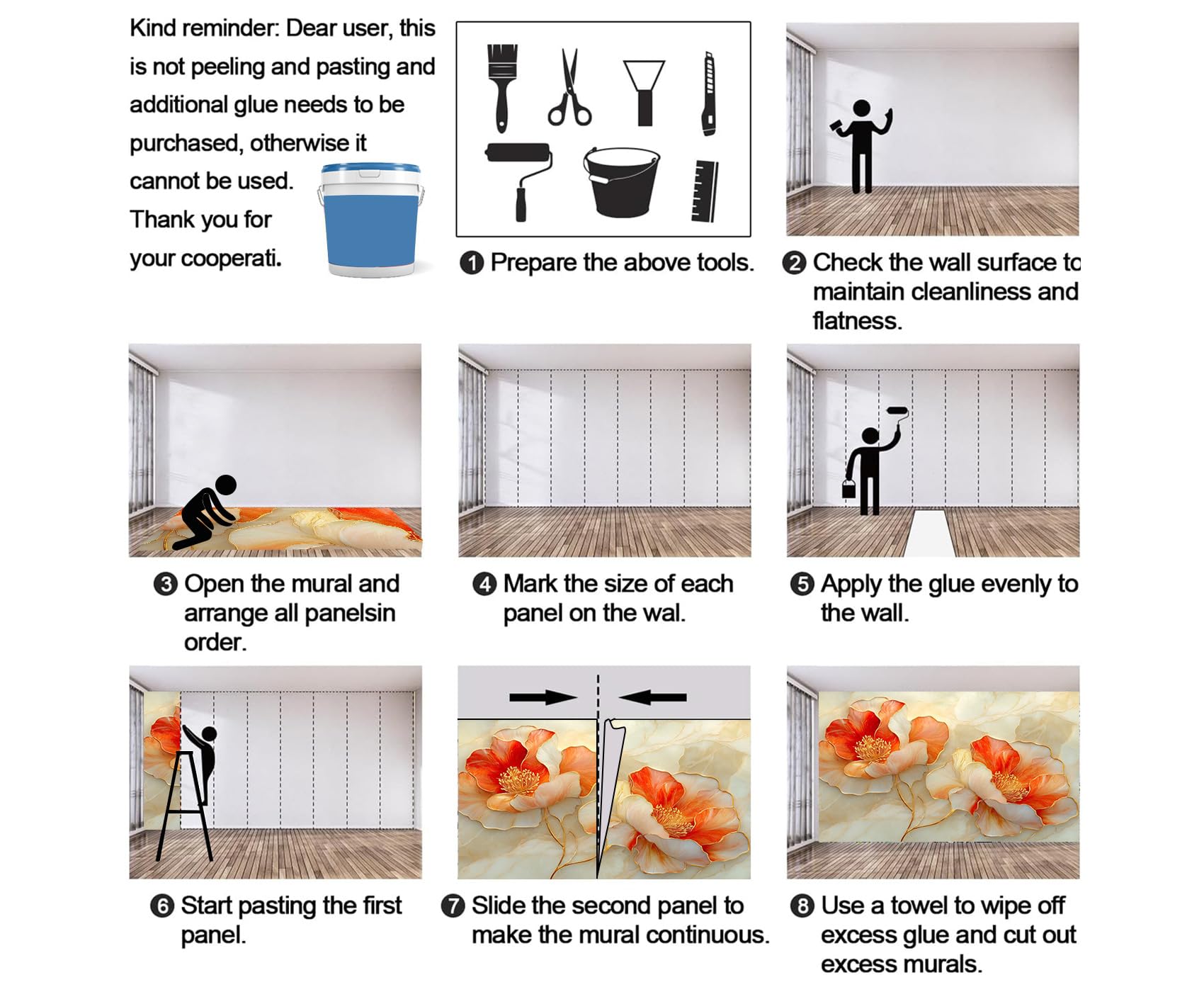 Kind reminder: Dear user, this is not peeling and pasting and additional glue needs to be purchased, otherwise it cannot be used. Thank you for your cooperati.

❶ Prepare the above tools.

❷ Check the wall surface to maintain cleanliness and flatness.

❸ Open the mural and arrange all panelsin order.

❹ Mark the size of each panel on the wal.

❺ Apply the glue evenly to the wall.

❻ Start pasting the first panel.

❼ Slide the second panel to make the mural continuous.

❽ Use a towel to wipe off excess glue and cut out excess murals.