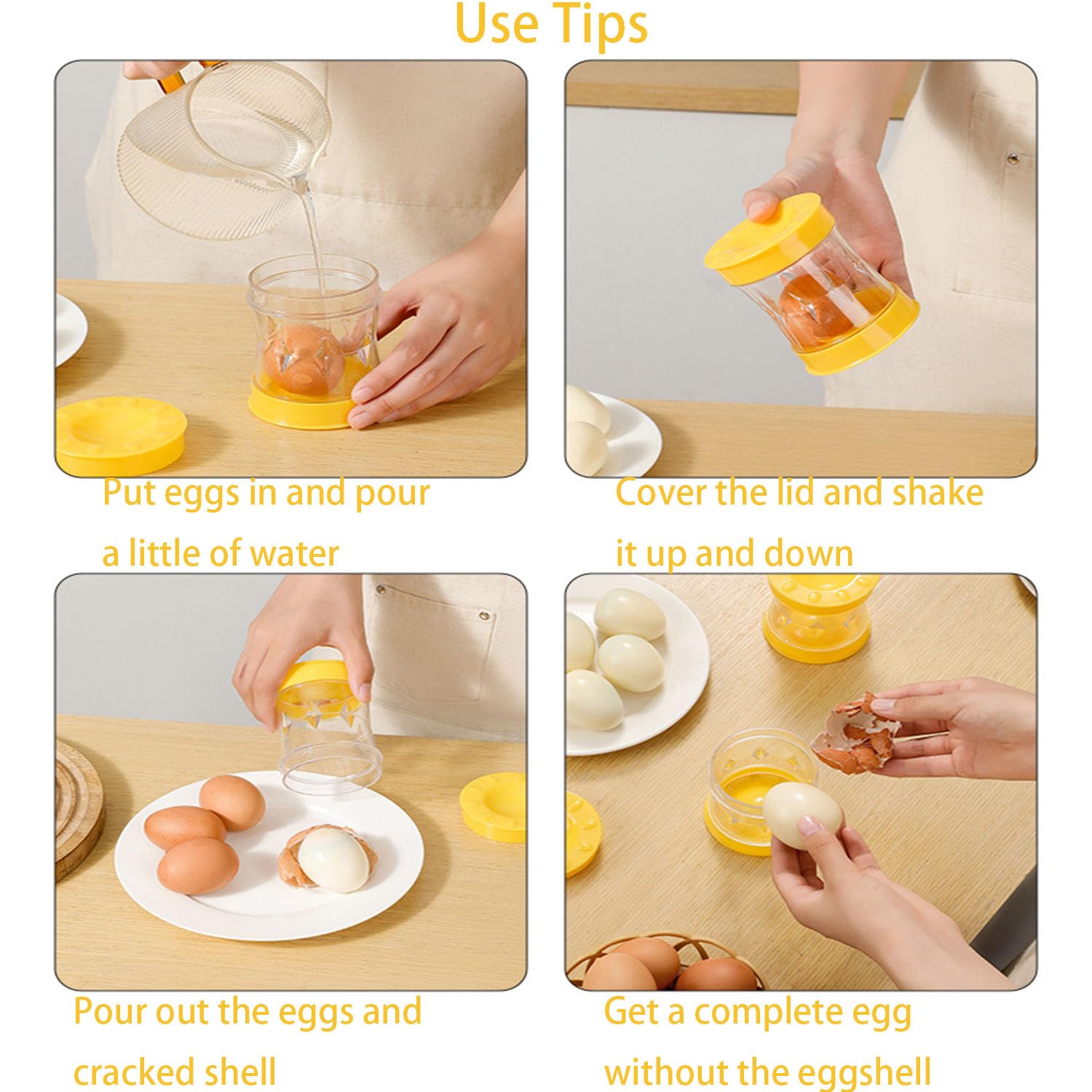 Use Tips

Put eggs in and pour a little of water

Cover the lid and shake it up and down

Pour out the eggs and cracked shell

Get a complete egg without the eggshell