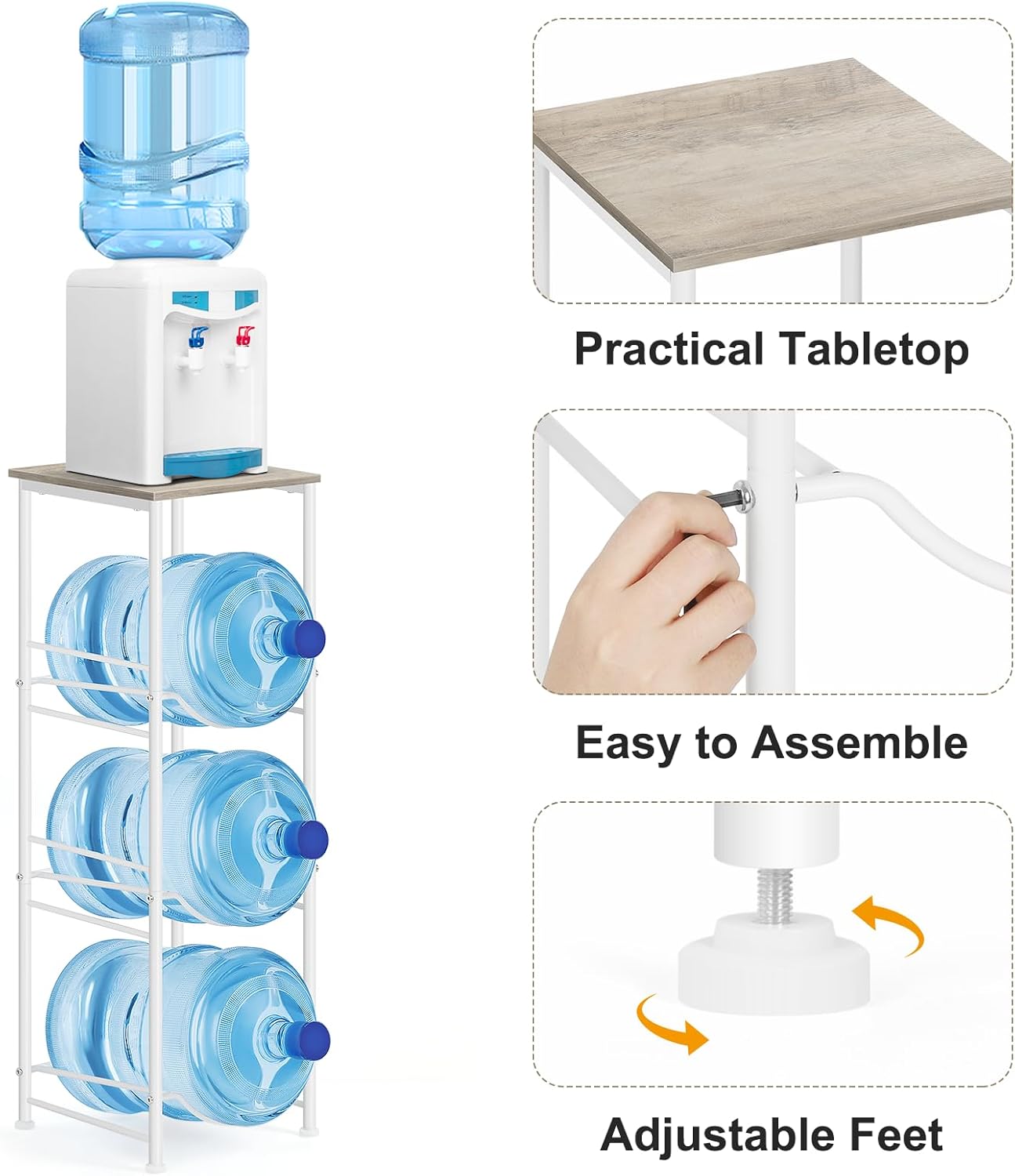 Practical Tabletop

Easy to Assemble

Adjustable Feet