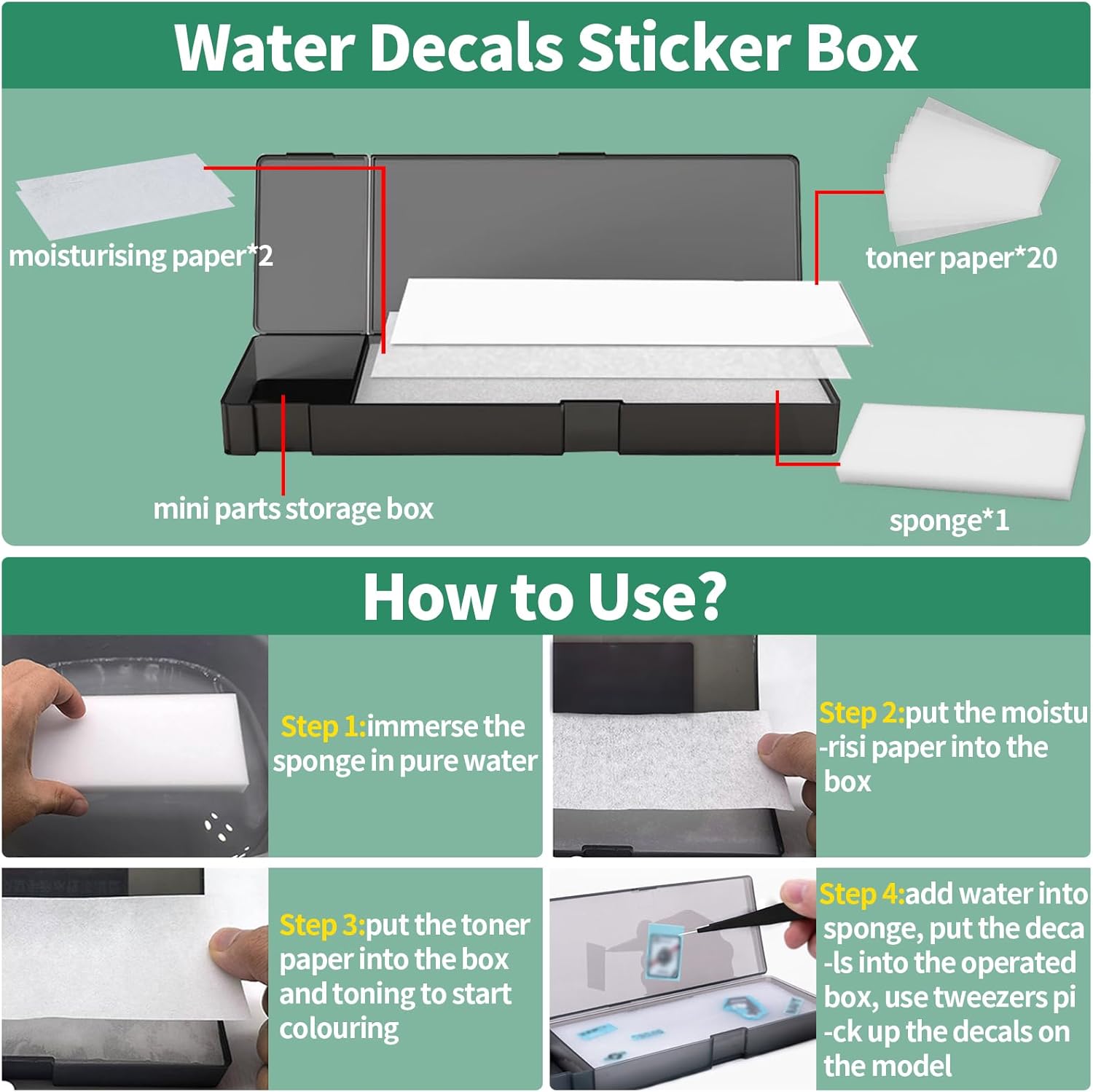 Water Decals Sticker Box

moisturising paper*2

toner paper*20

mini parts storage box

sponge*1

How to Use?

Step 1:immerse the sponge in pure water

Step 2:put the moistu-risi paper into the box

Step 3:put the toner paper into the box and toning to start colouring

Step 4:add water into sponge, put the deca-ls into the operated box, use tweezers pi-ck up the decals on the model