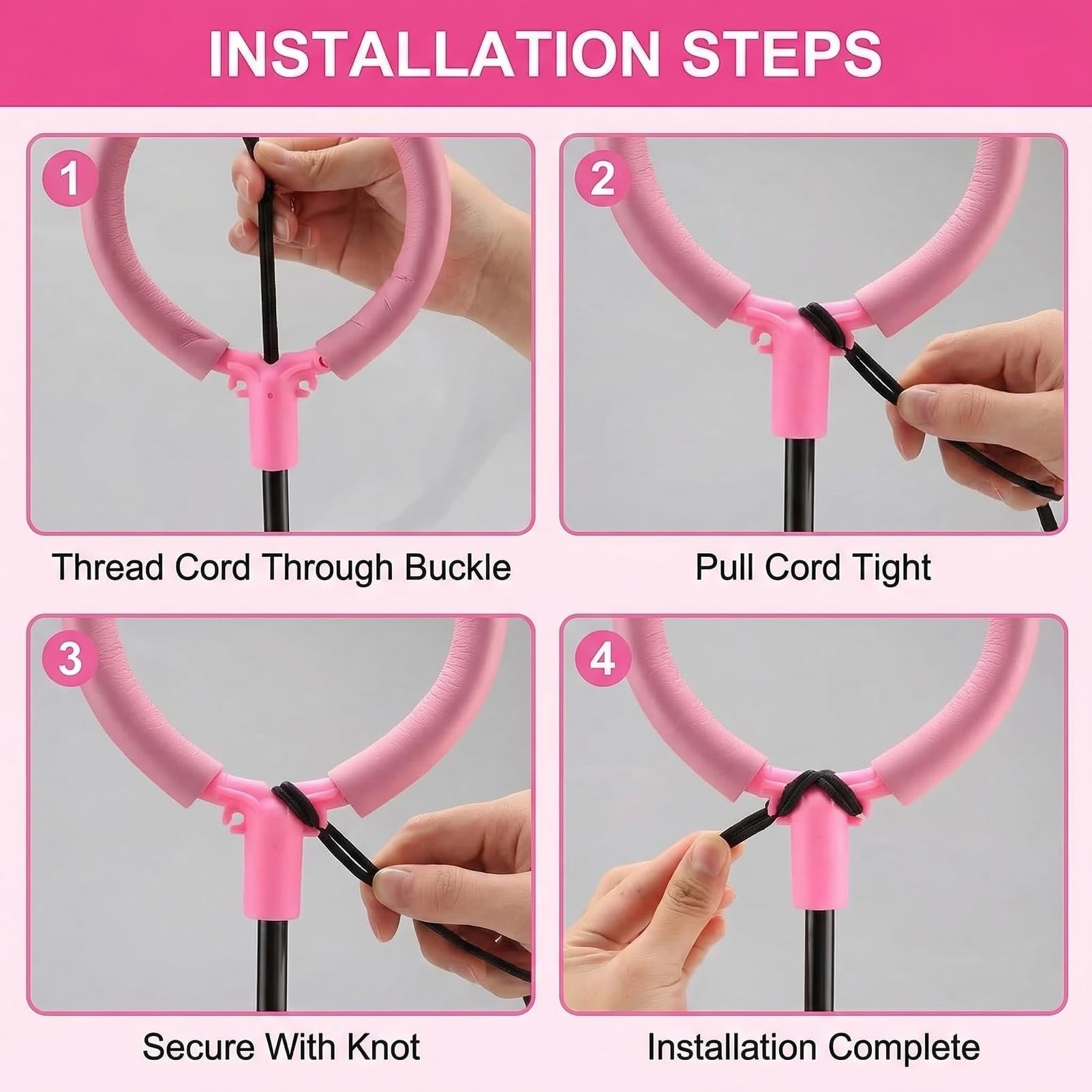 INSTALLATION STEPS

1

Thread Cord Through Buckle

2

Pull Cord Tight

3

Secure With Knot

4

Installation Complete