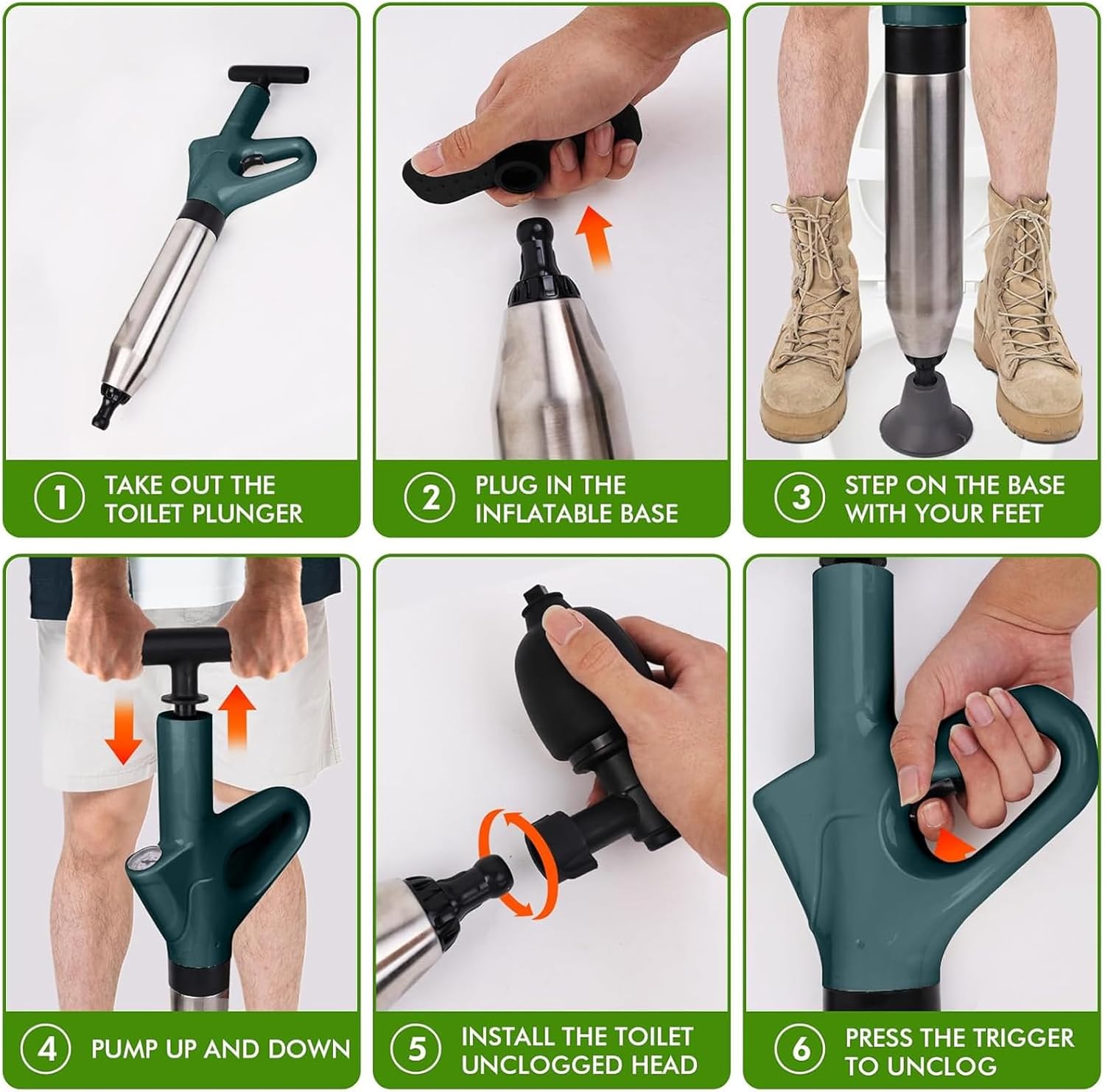 1 TAKE OUT THE TOILET PLUNGER

2 PLUG IN THE INFLATABLE BASE

3 STEP ON THE BASE WITH YOUR FEET

4 PUMP UP AND DOWN

5 INSTALL THE TOILET UNCLOGGED HEAD

6 PRESS THE TRIGGER TO UNCLOG